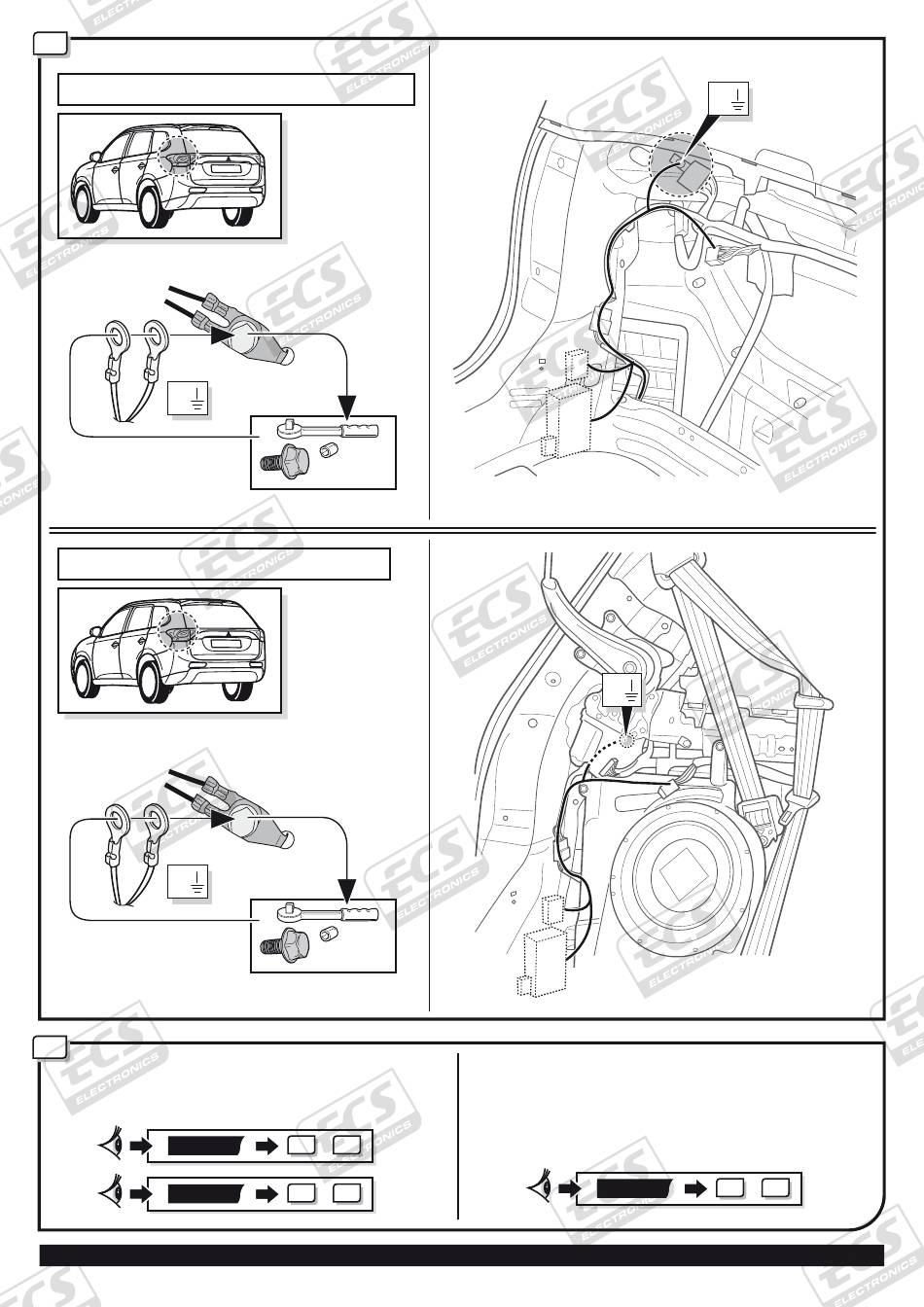 ECS ELECTRONICS