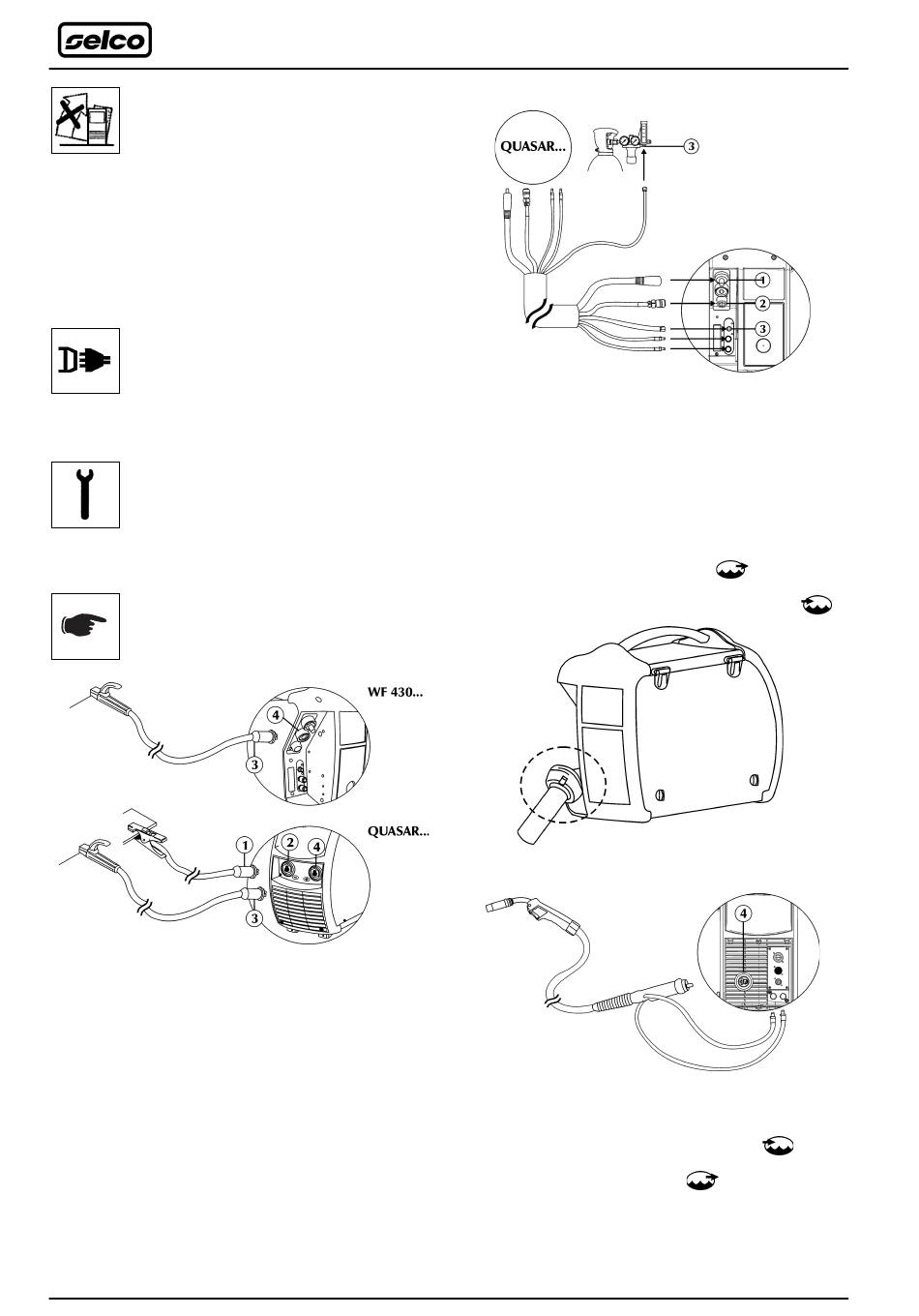 selco

QUASAR...

3

1

2

3

WF 430...

4

3

QUASAR...

1

2

4

3

4