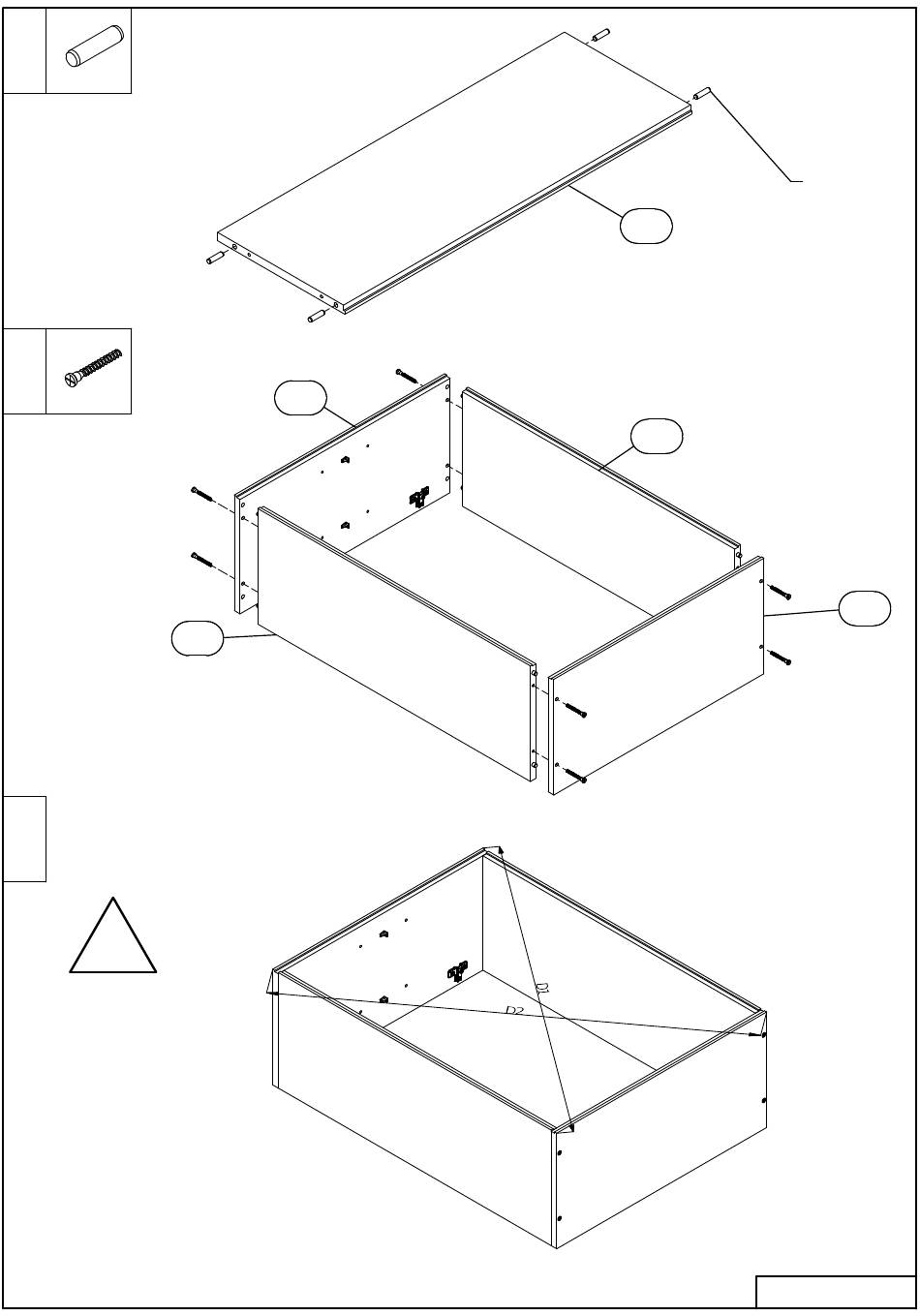 D1
D2