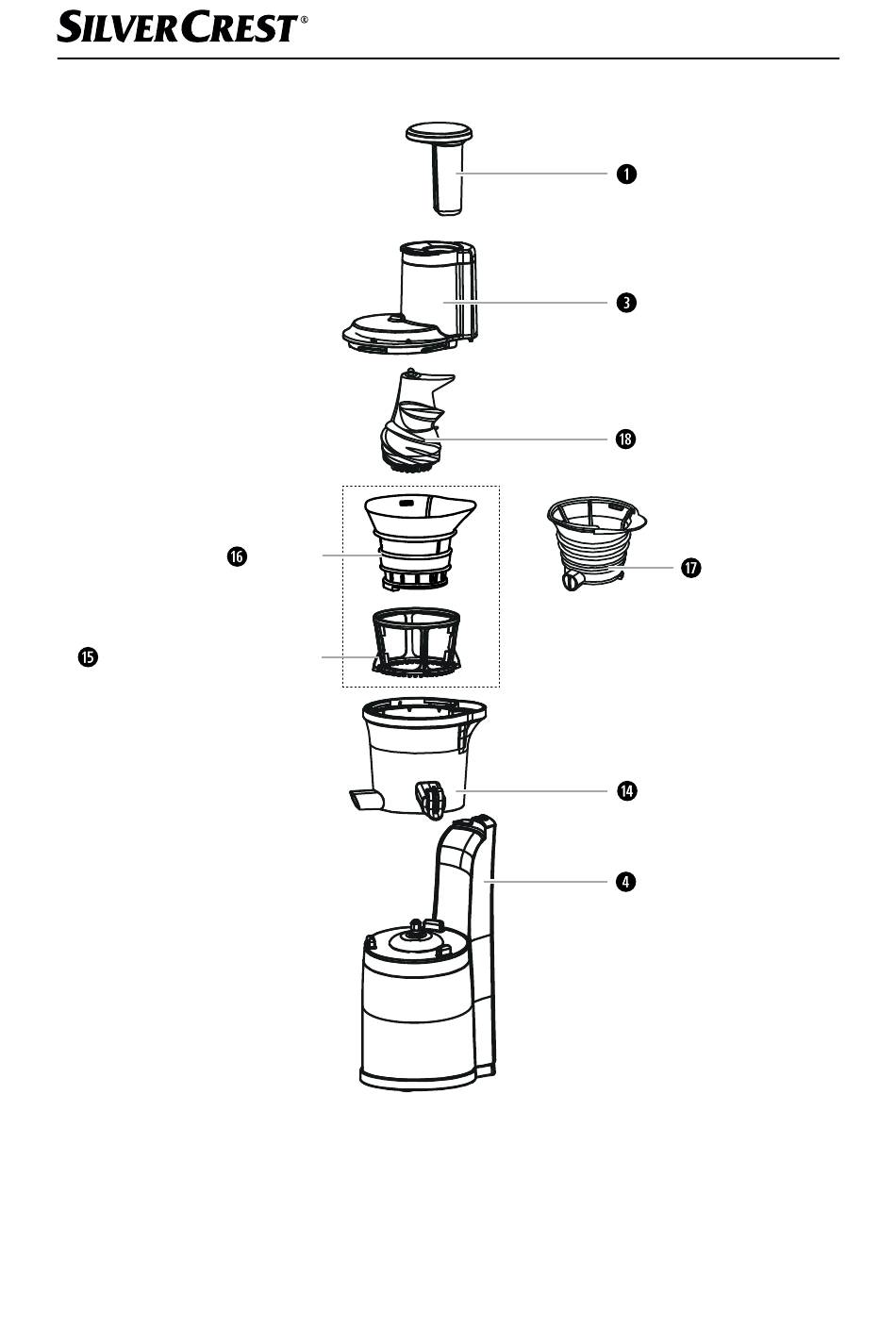 SILVERCREST®

1

3

18

16

17

15

14

4