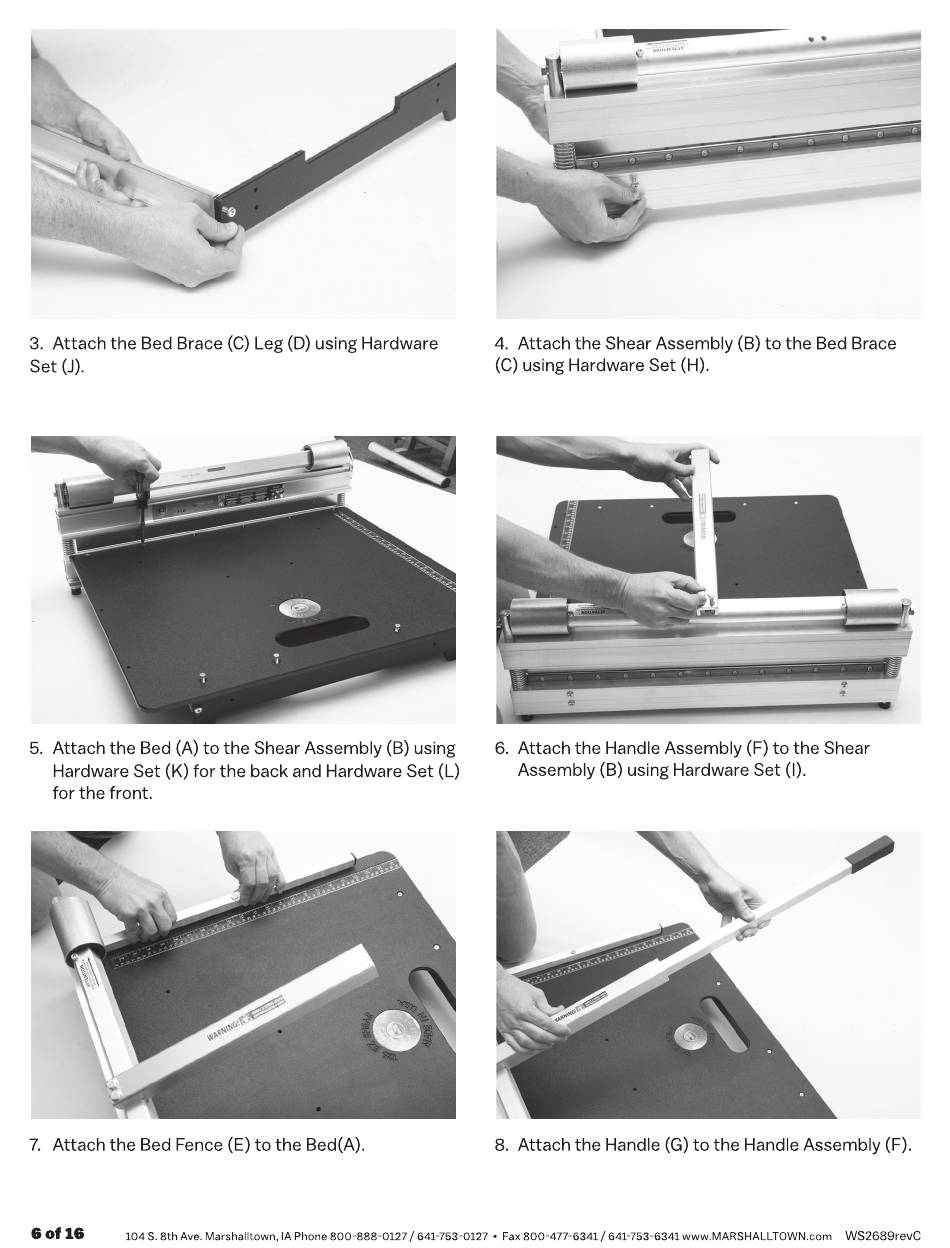 3. Attach the Bed Brace (C) Leg (D) using Hardware Set (J).

4. Attach the Shear Assembly (B) to the Bed Brace (C) using Hardware Set (H).

5. Attach the Bed (A) to the Shear Assembly (B) using Hardware Set (K) for the back and Hardware Set (L) for the front.

6. Attach the Handle Assembly (F) to the Shear Assembly (B) using Hardware Set (I).

WARNING

WARNING

7. Attach the Bed Fence (E) to the Bed(A).

8. Attach the Handle (G) to the Handle Assembly (F).

6 of 16 104 S. 8th Ave. Marshalltown, IA Phone 800-888-0127 / 641-753-0127 • Fax 800-477-6341 / 641-753-6341 www.MARSHALLTOWN.com WS2689revC