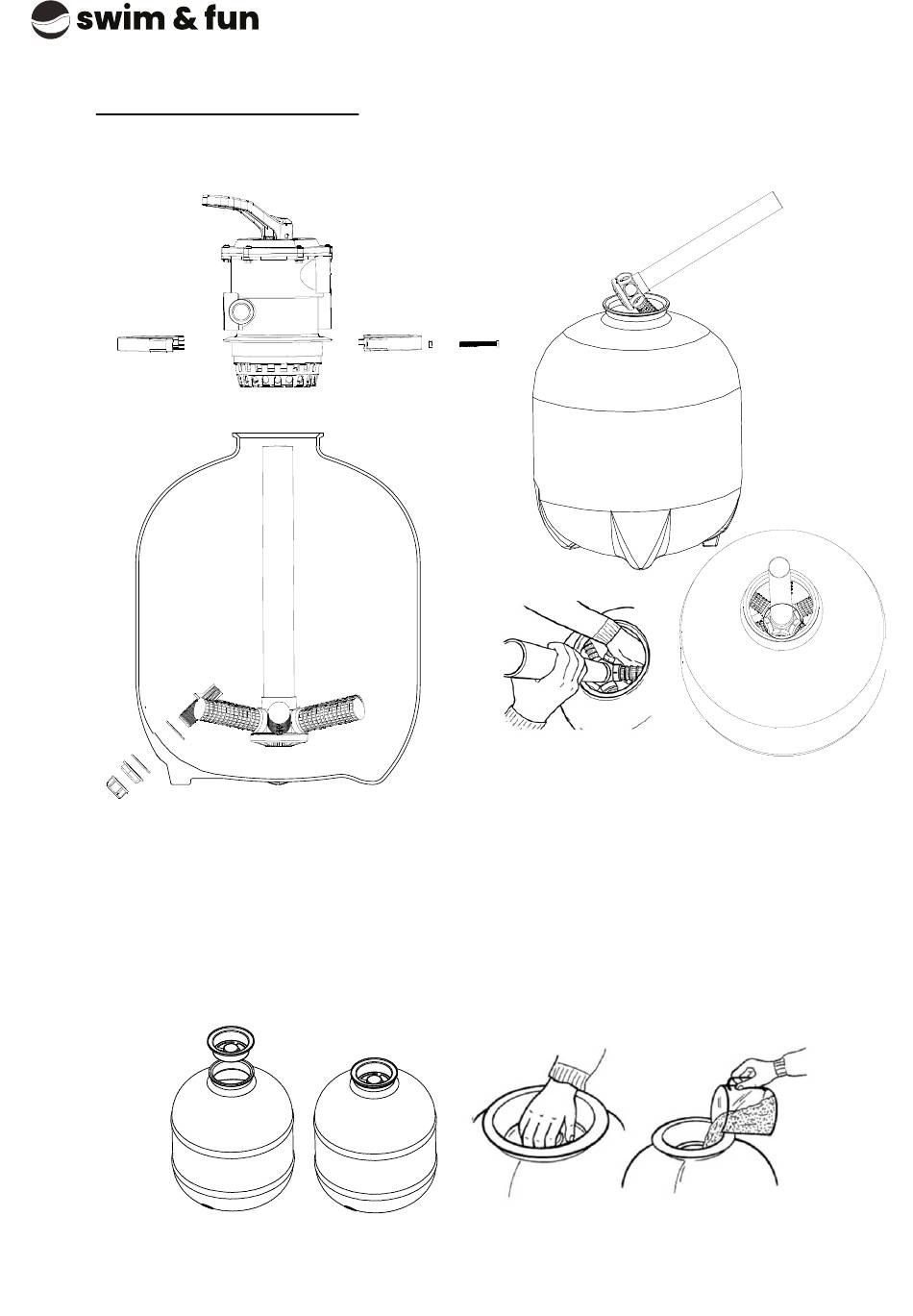 swim & fun