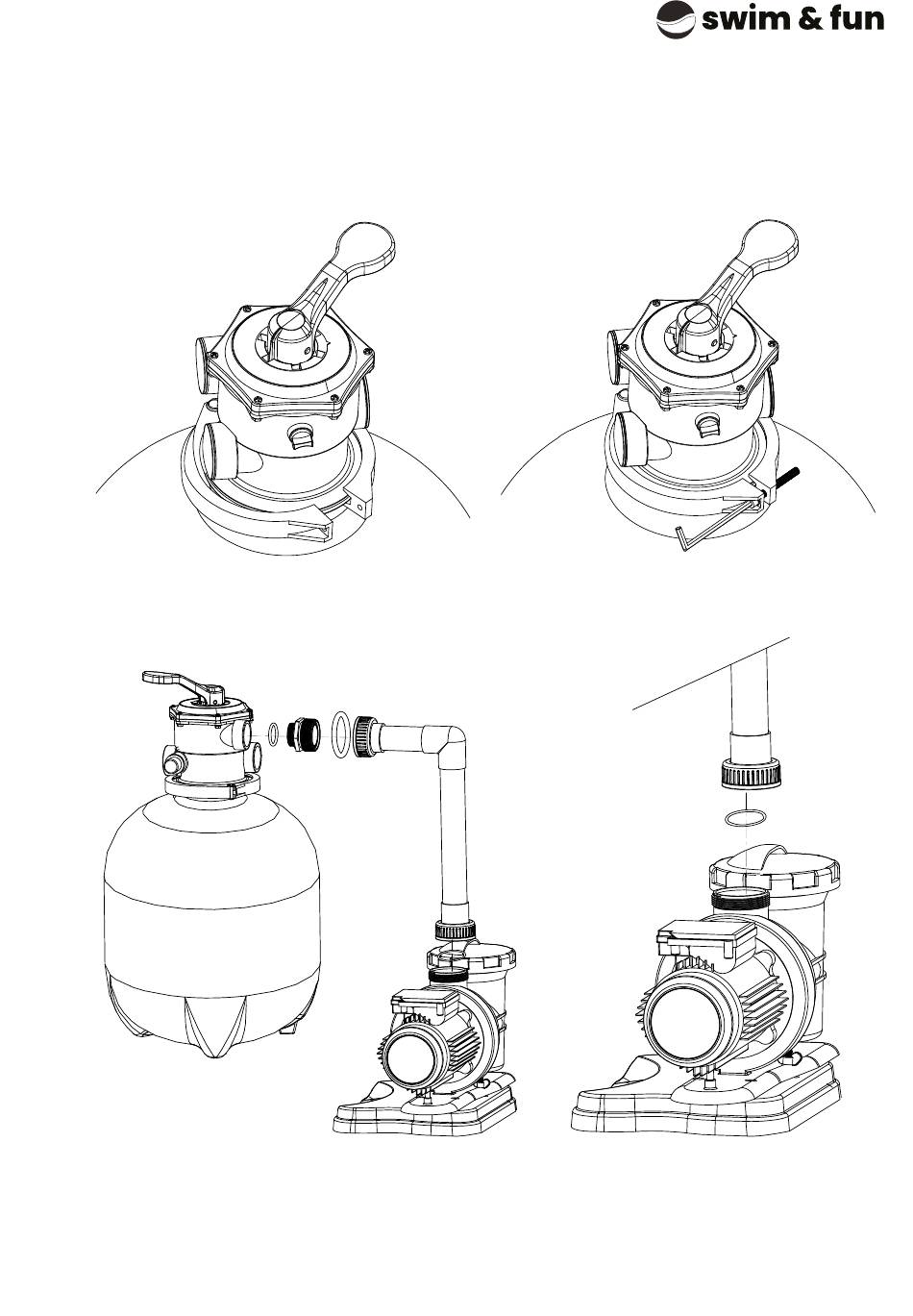 swim & fun