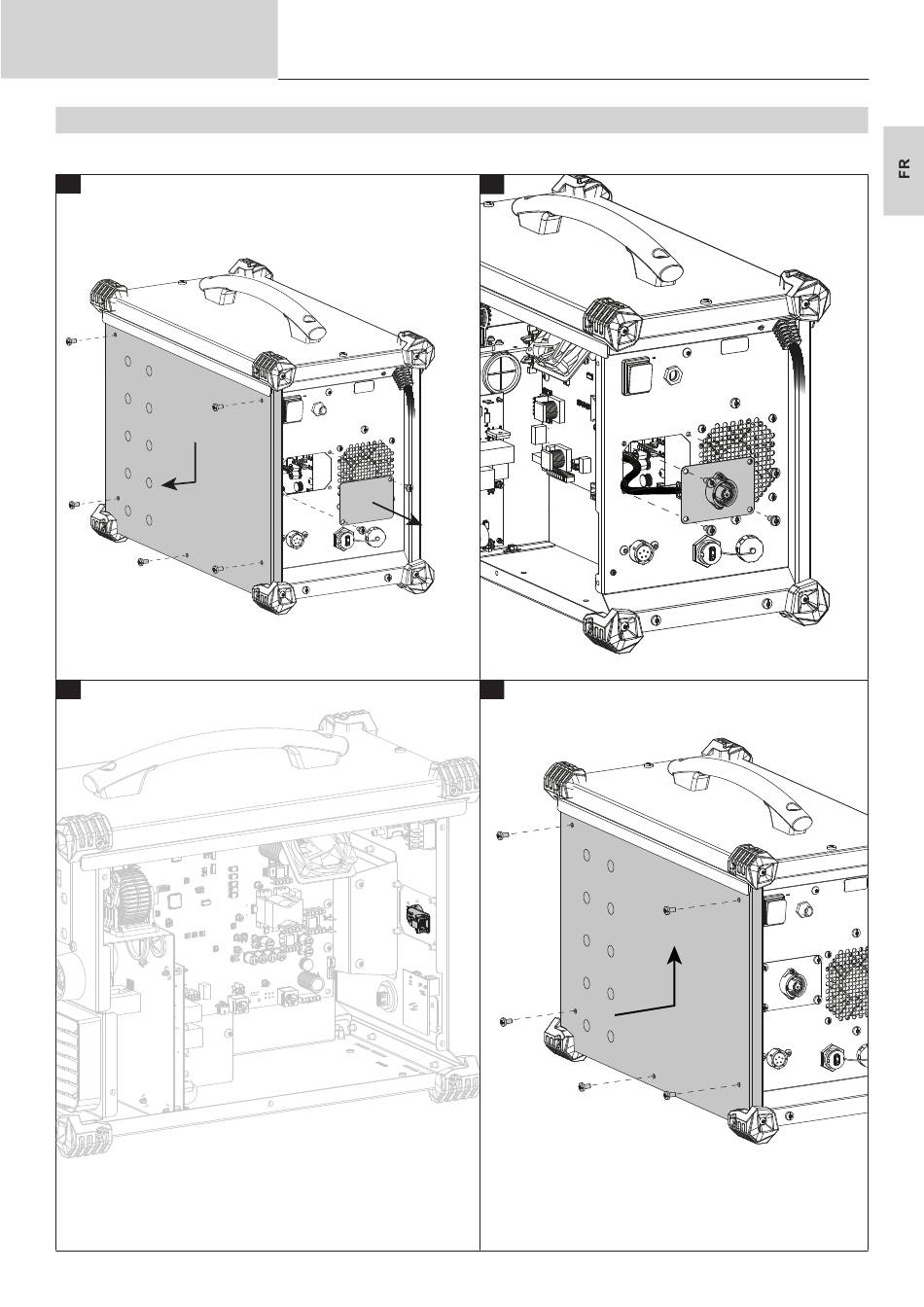 FR