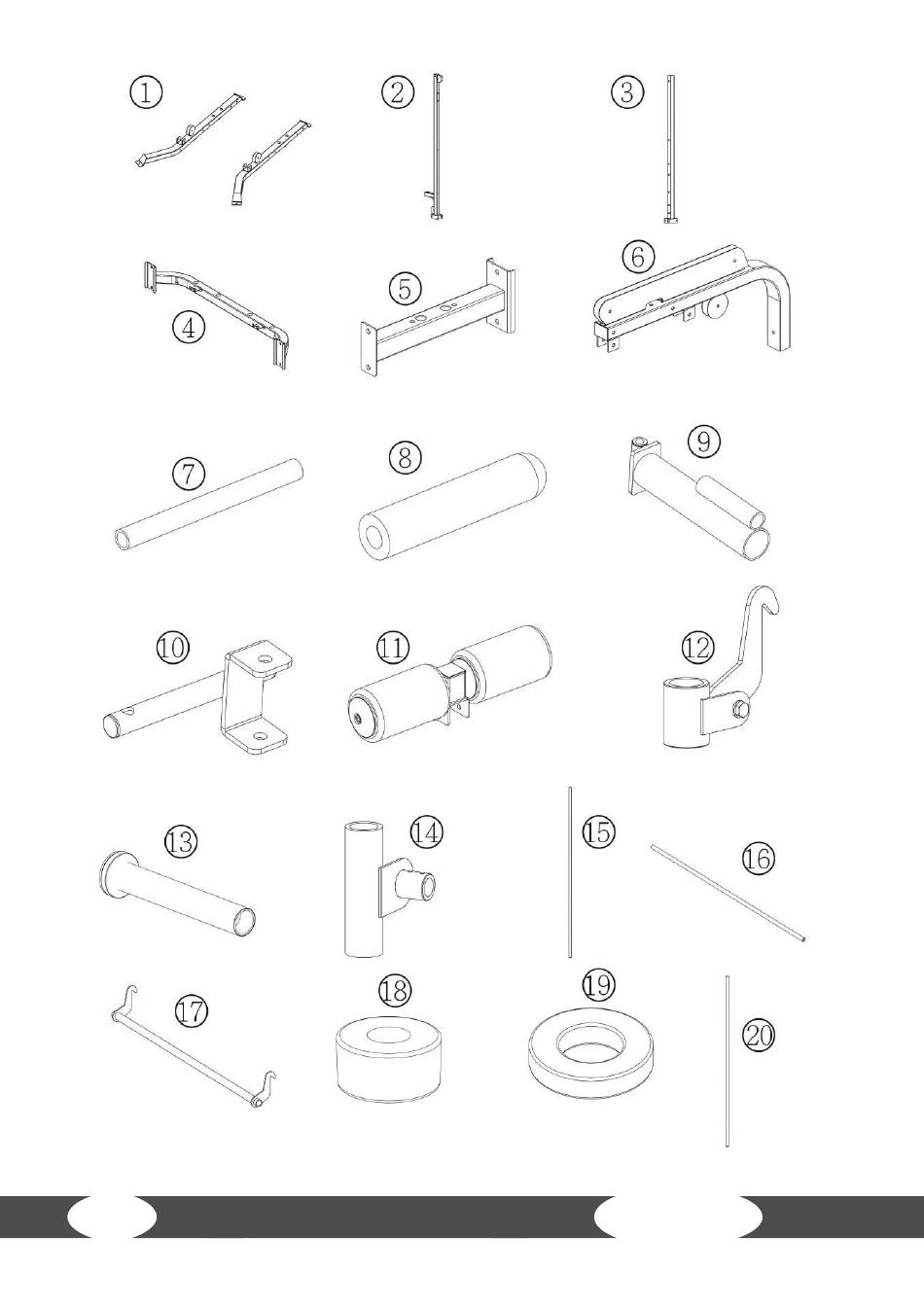 ①
②
③
④
⑤
⑥
⑦
⑧
⑨
⑩
⑪
⑫
⑬
⑭
⑮
⑯
⑰
⑱
⑲
⑳