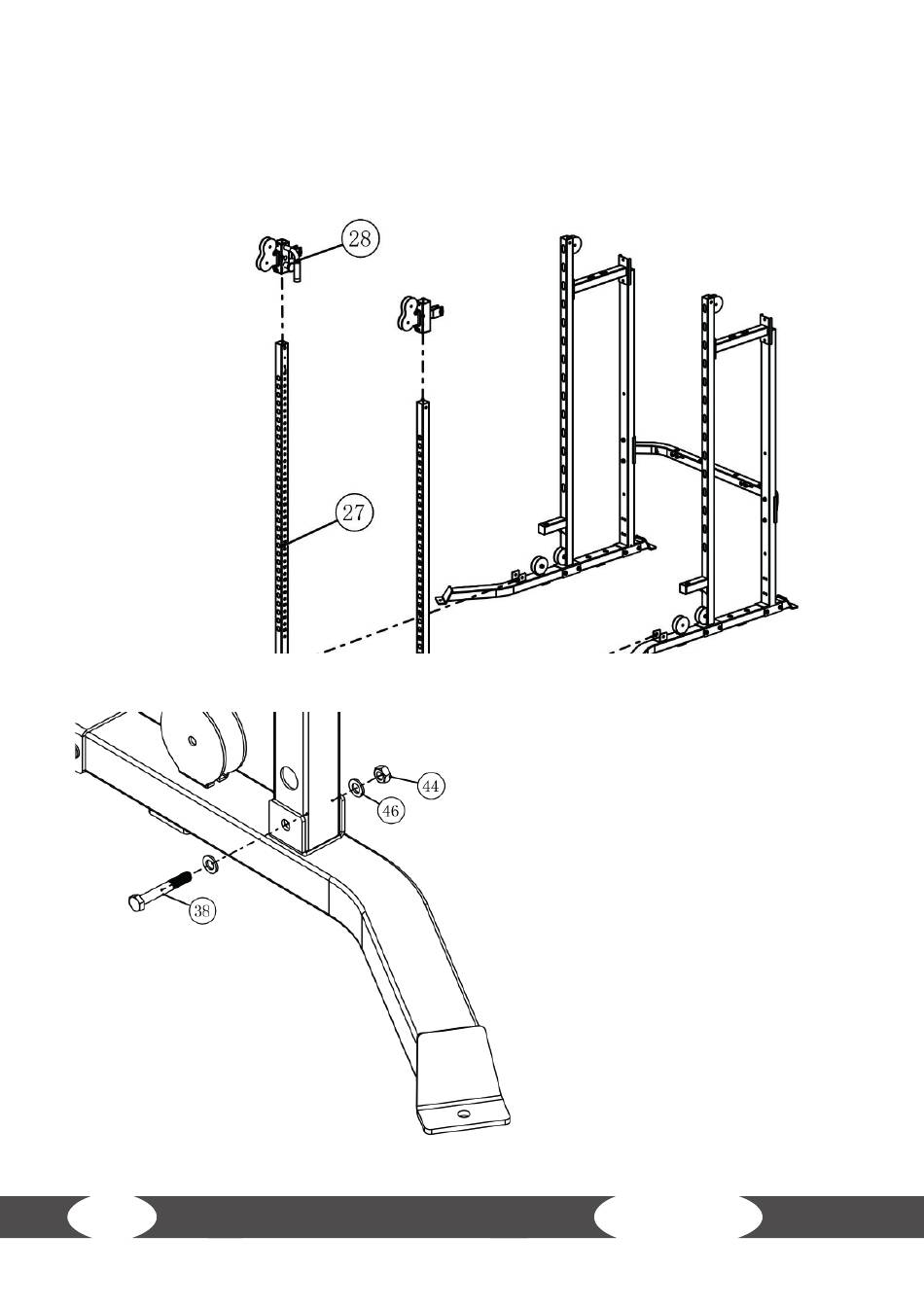 28

27

44

46

38