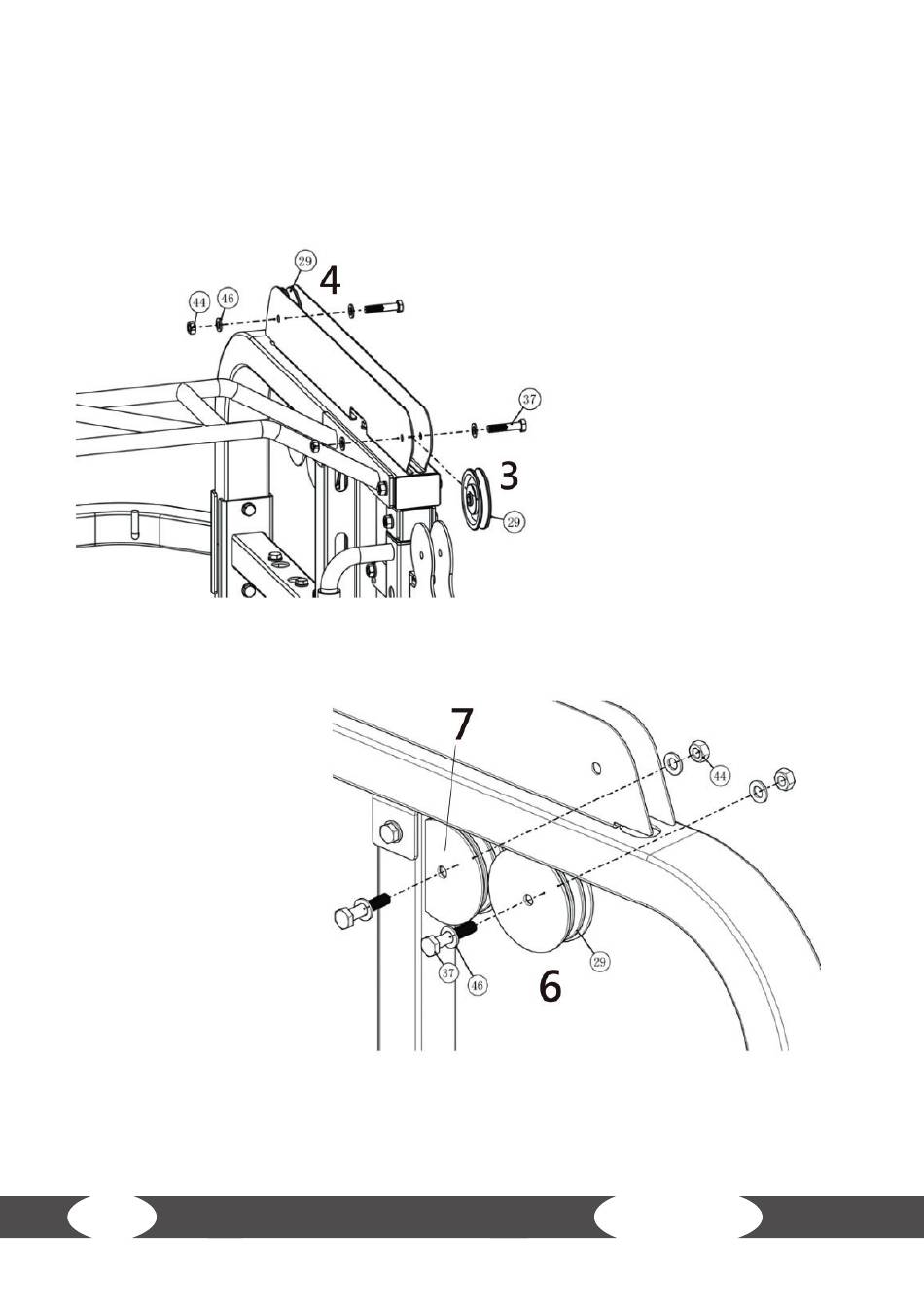 29
4
44
46
37
3
29

7
44
37
46
29
6