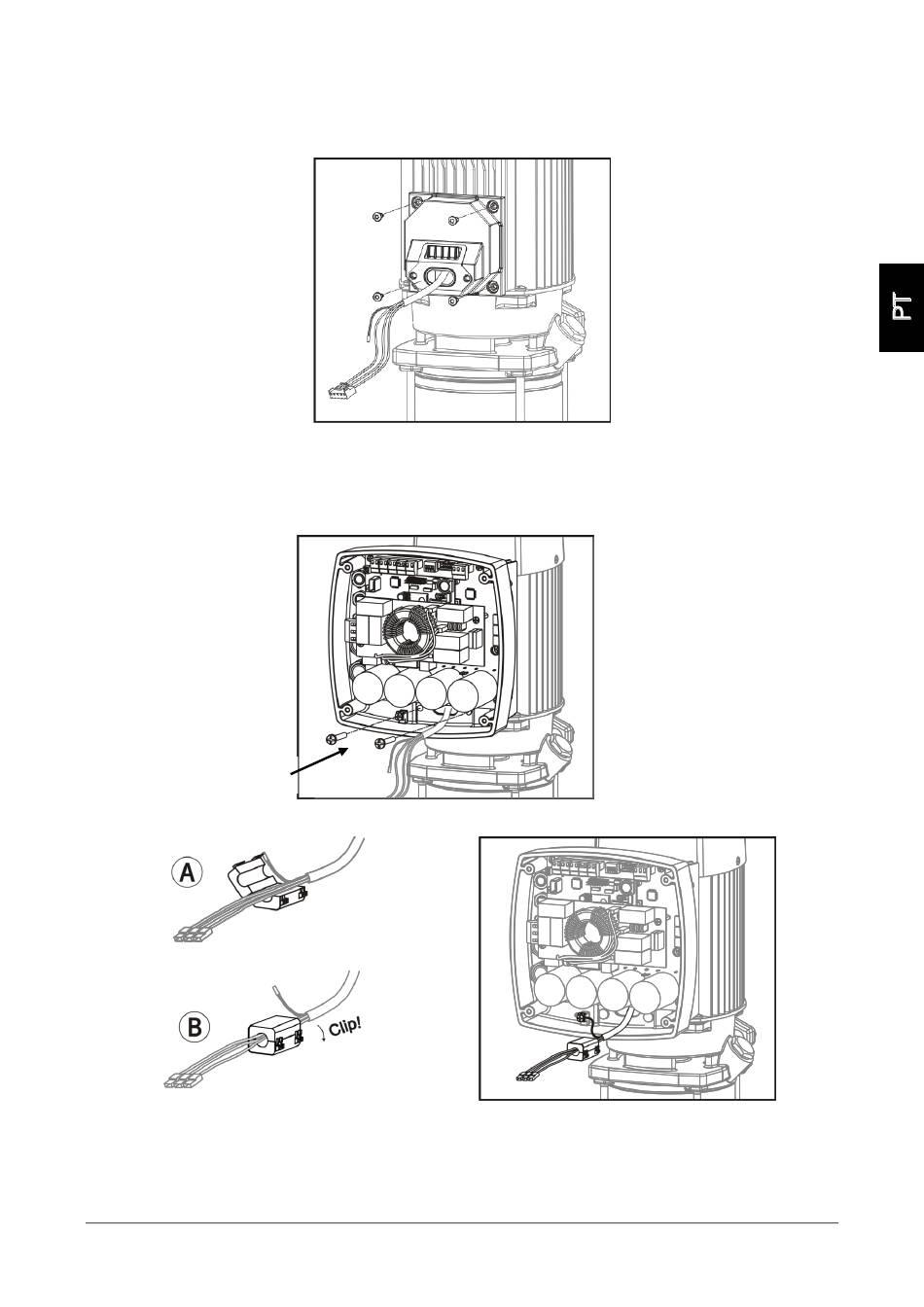 PT

A

B

Clip!