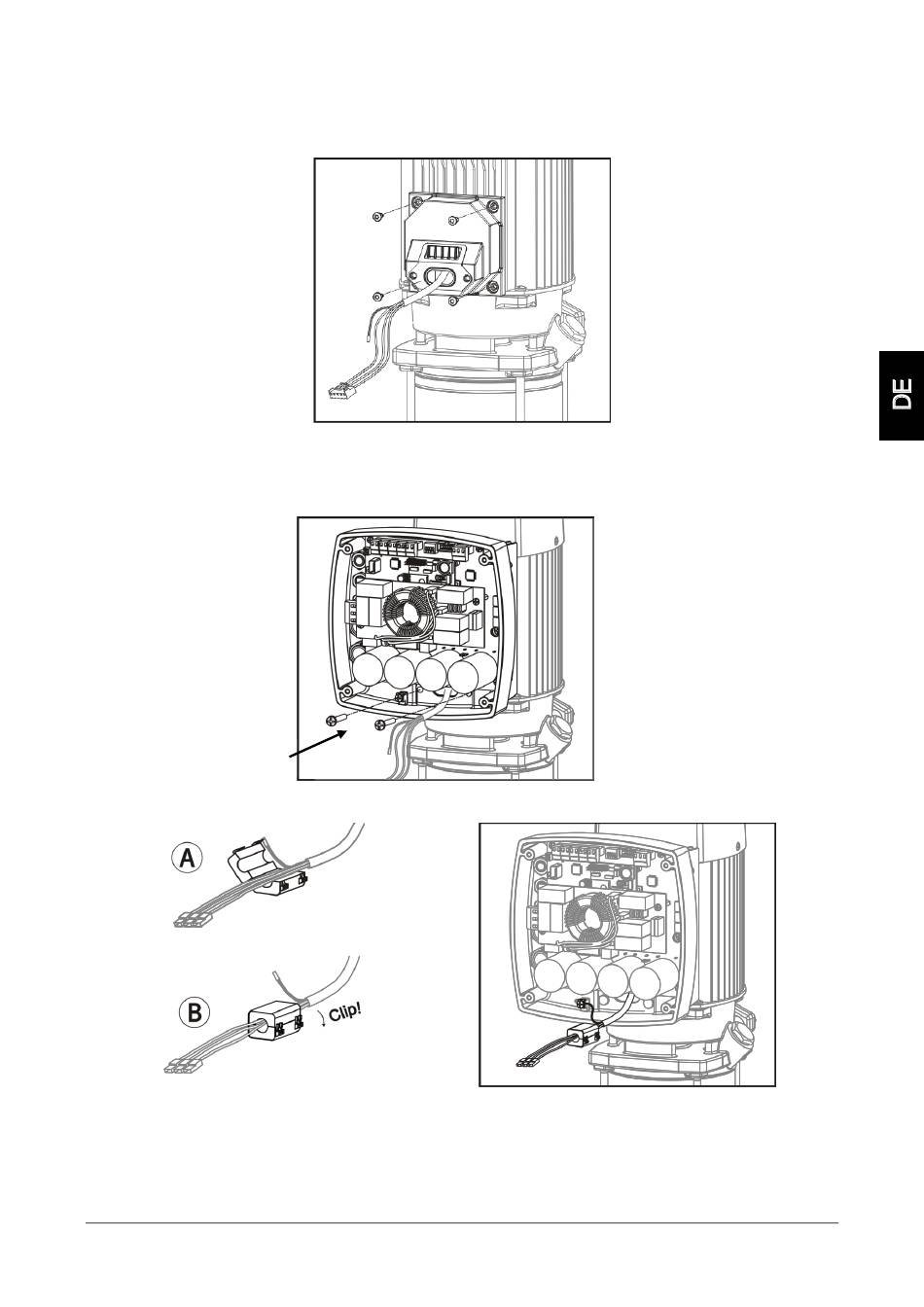 DE

A

B

Clip!