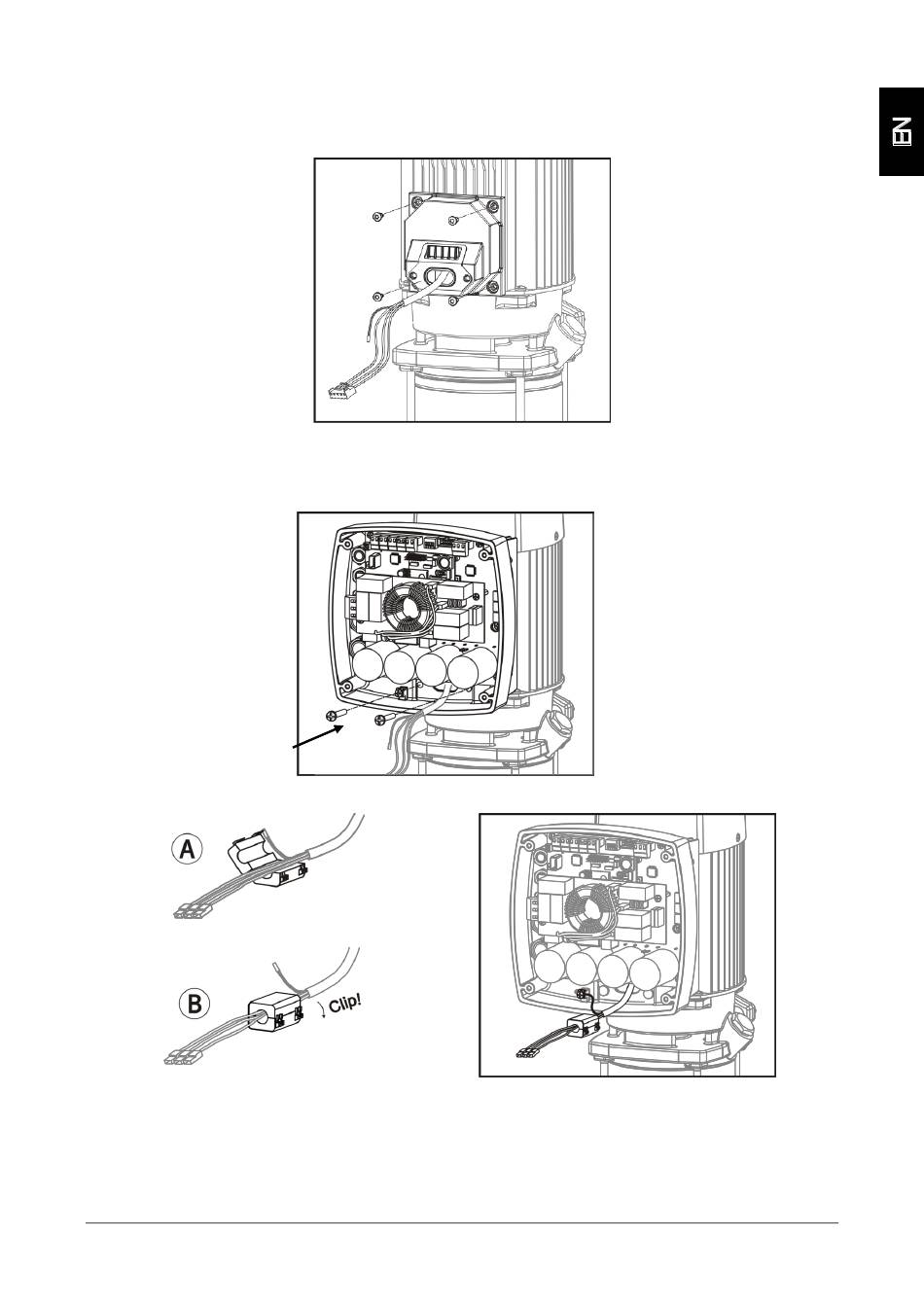 EN

A

B

Clip!