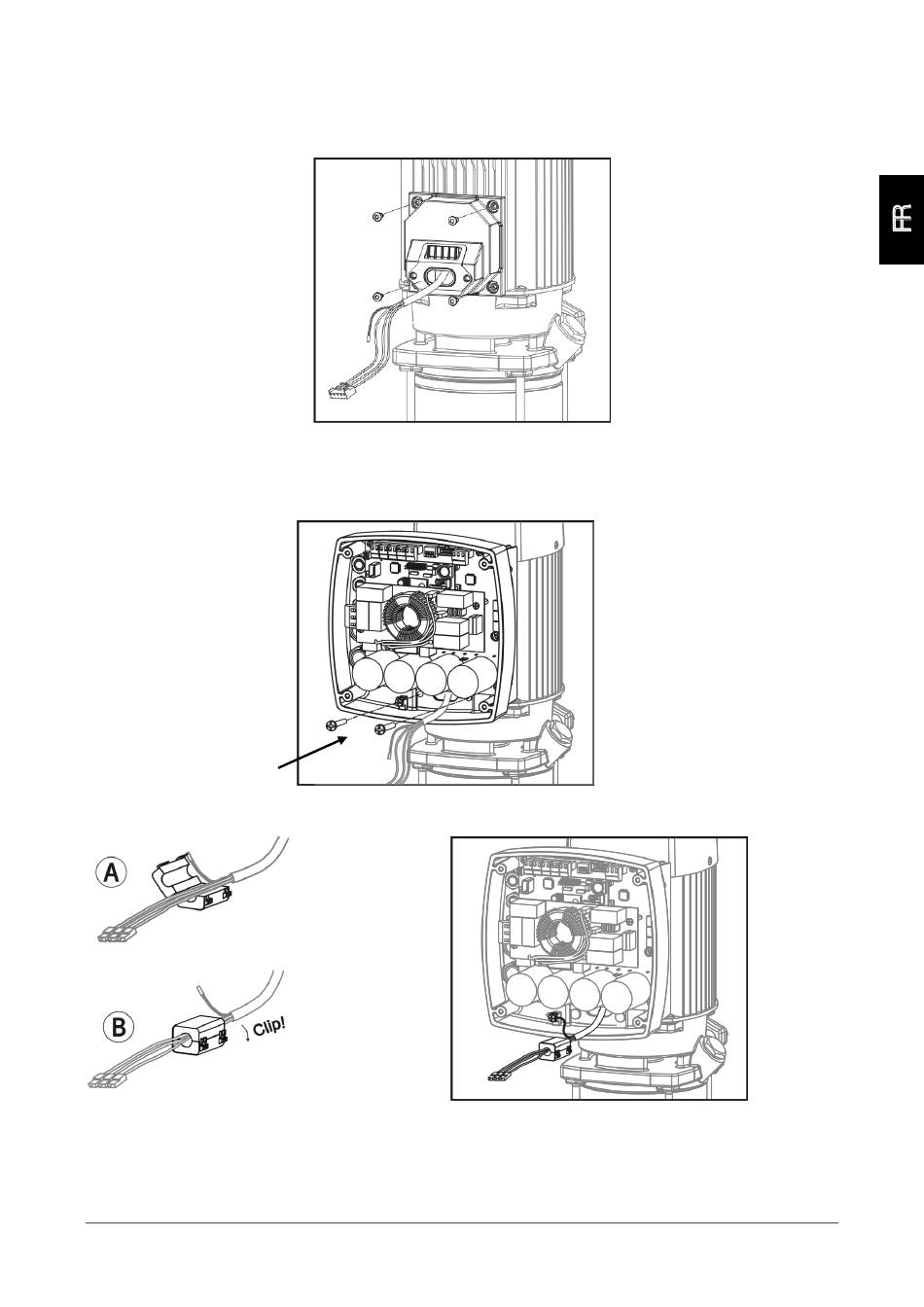 FR

A

B

Clip!