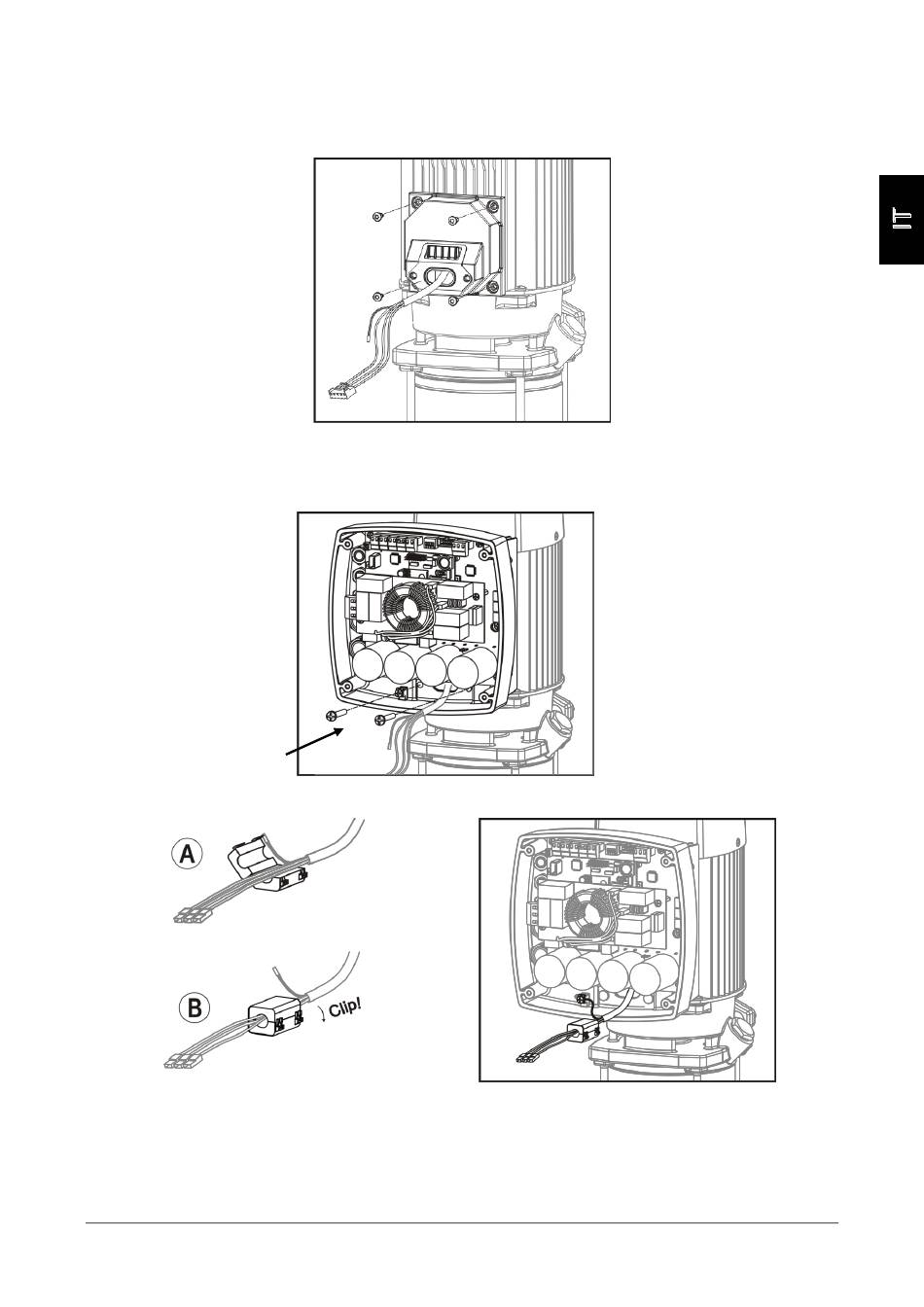 IT

A

B

Clip!