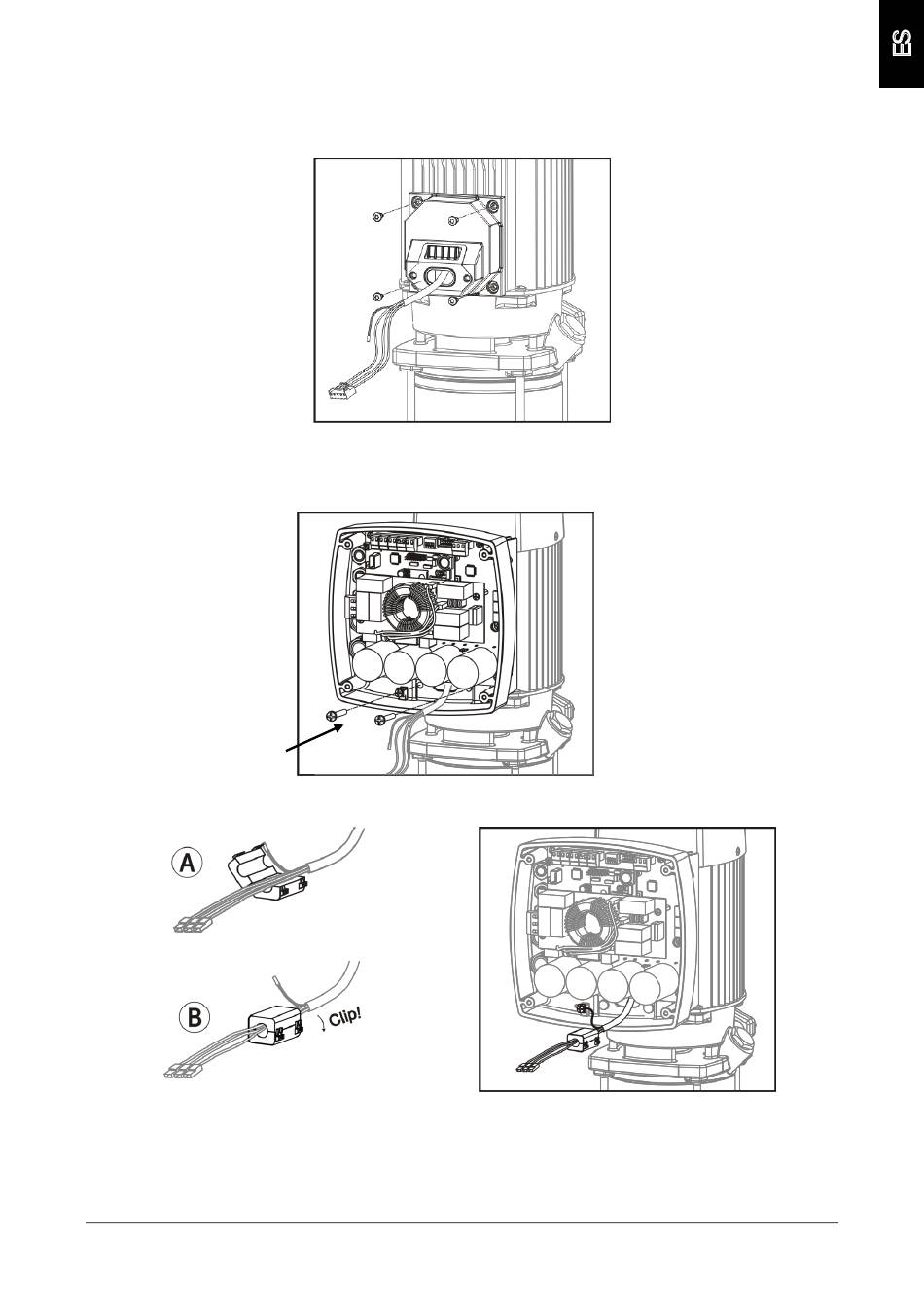 ES

A

B

Clip!