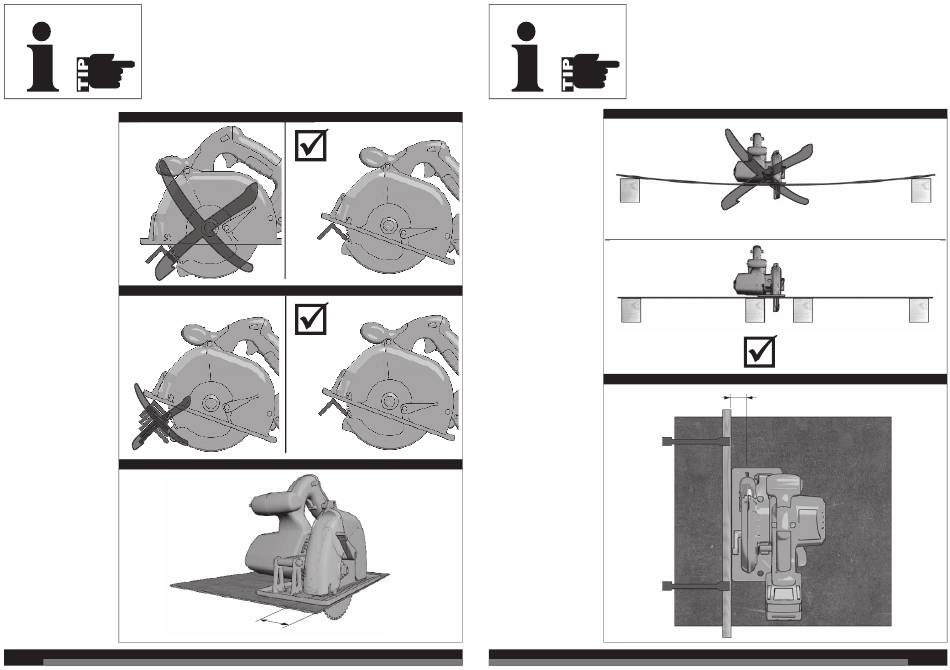 TIP

TIP