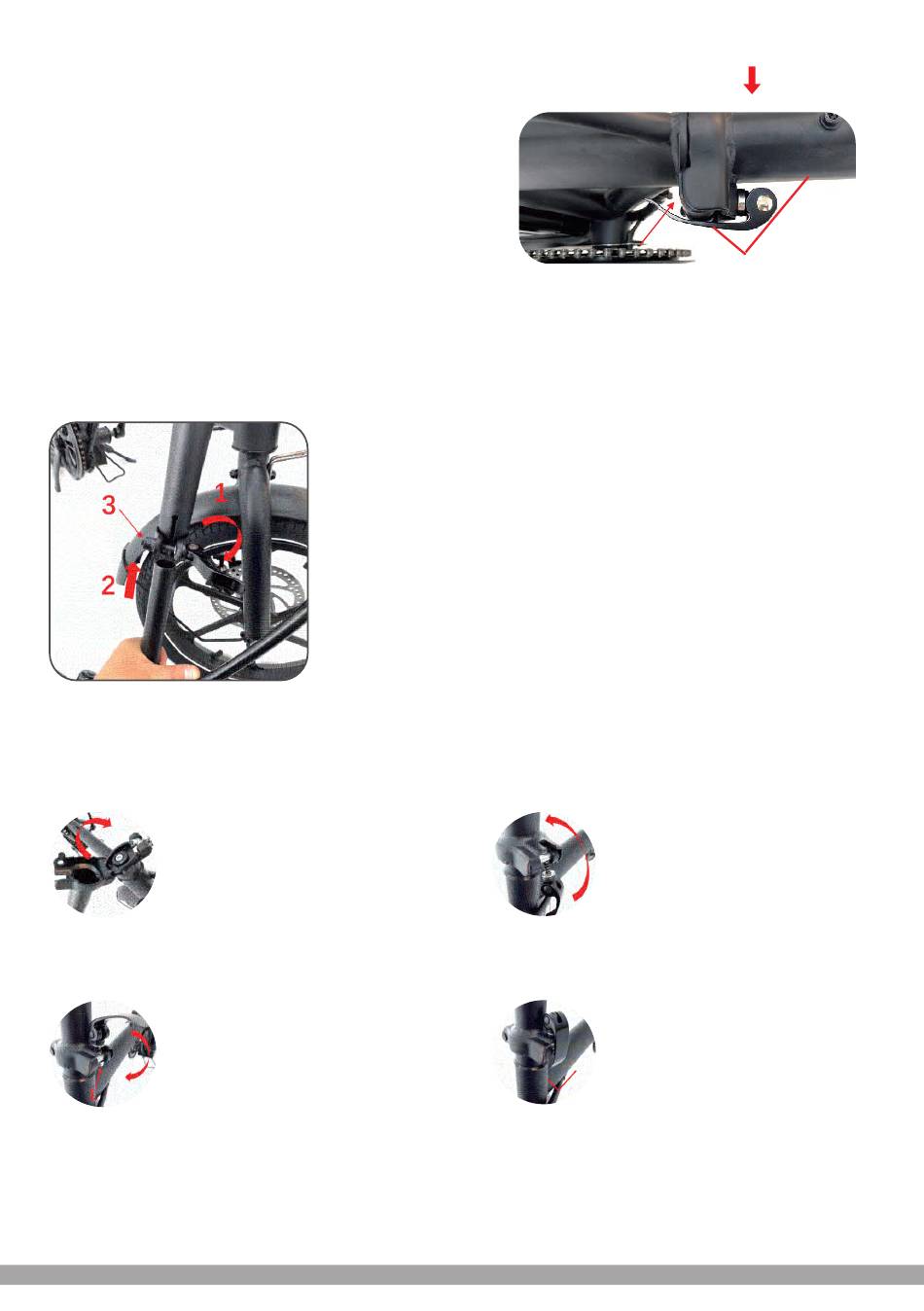 3

1

2