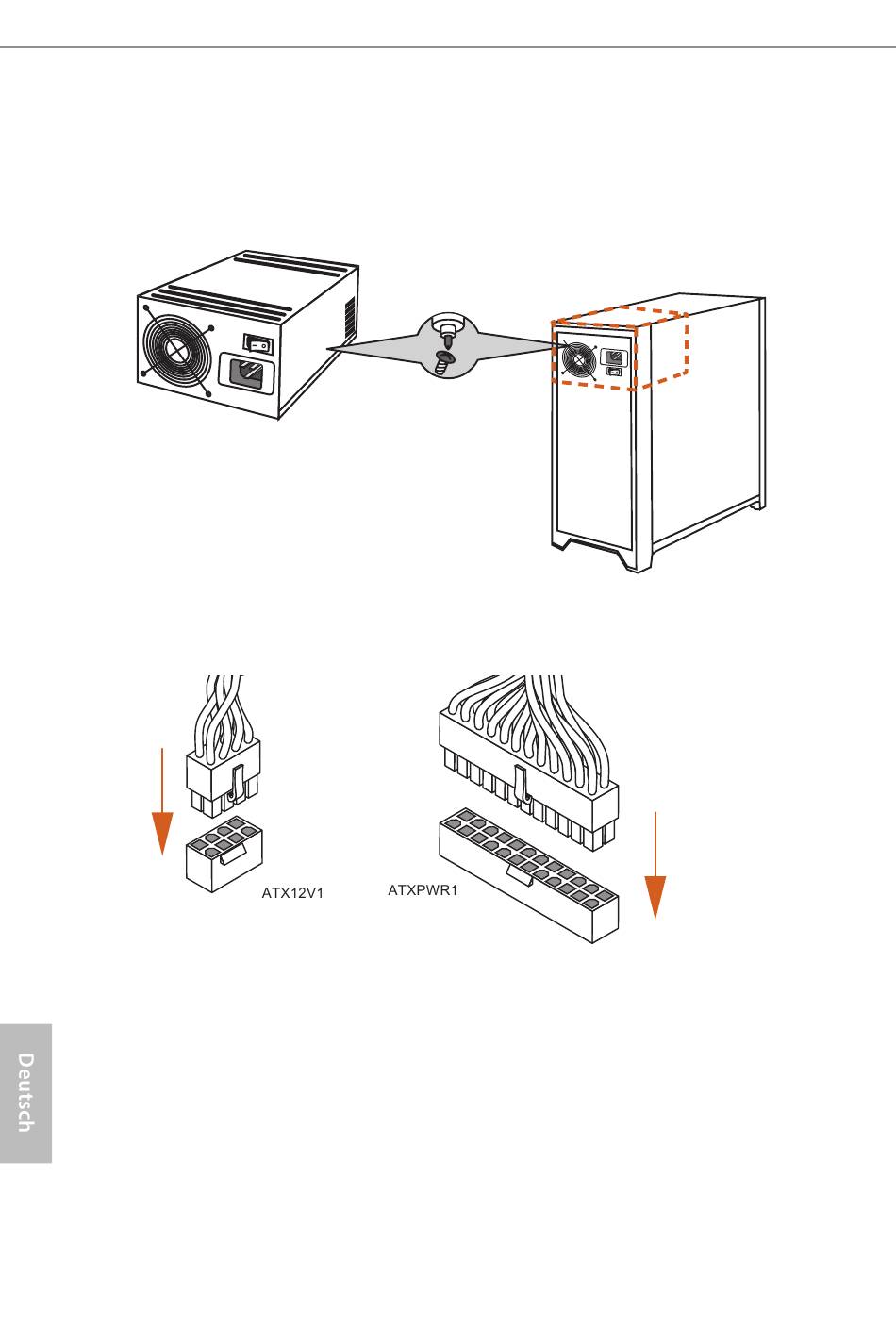 ATX12V1

ATXPWR1

Deutsch