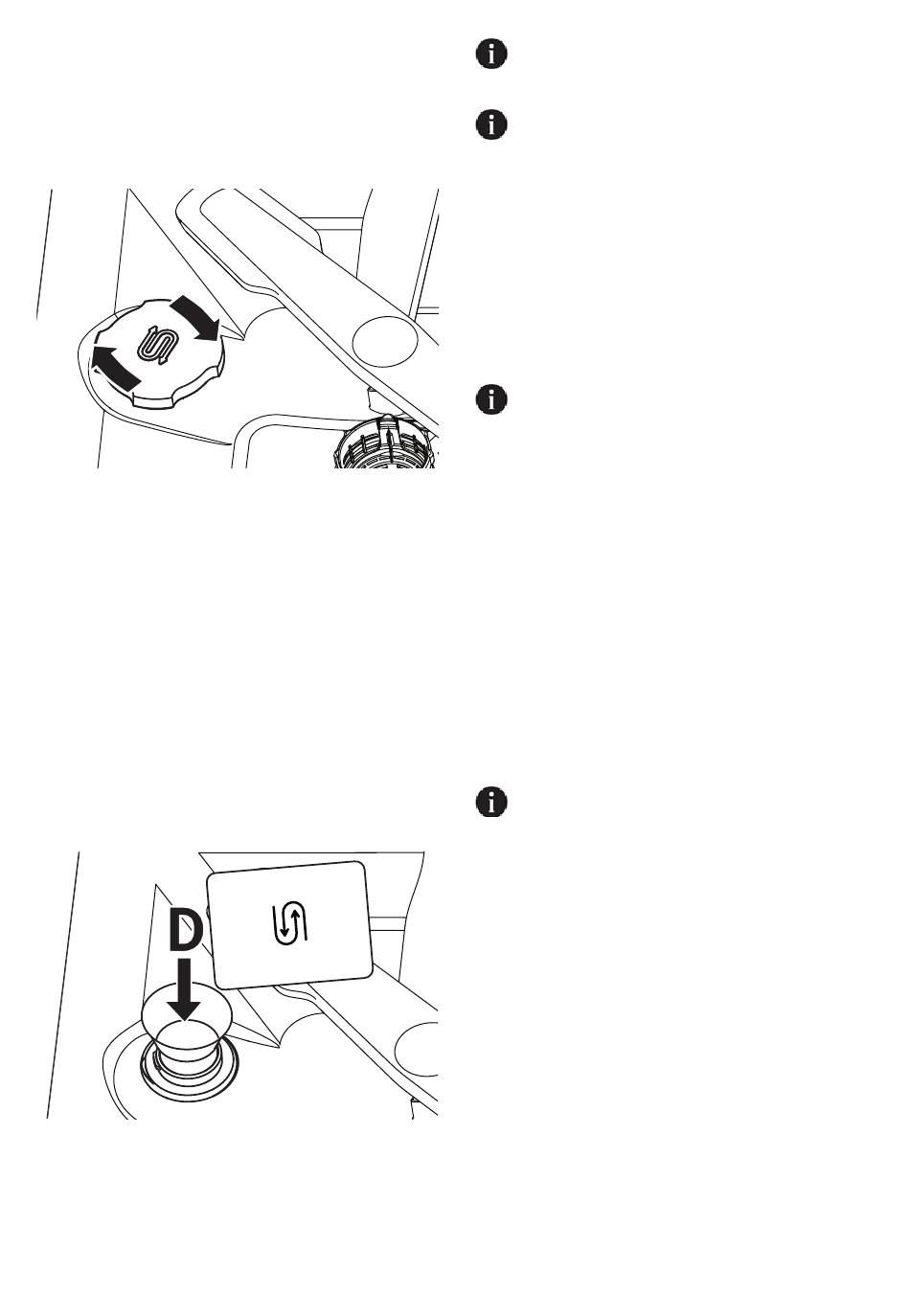 D