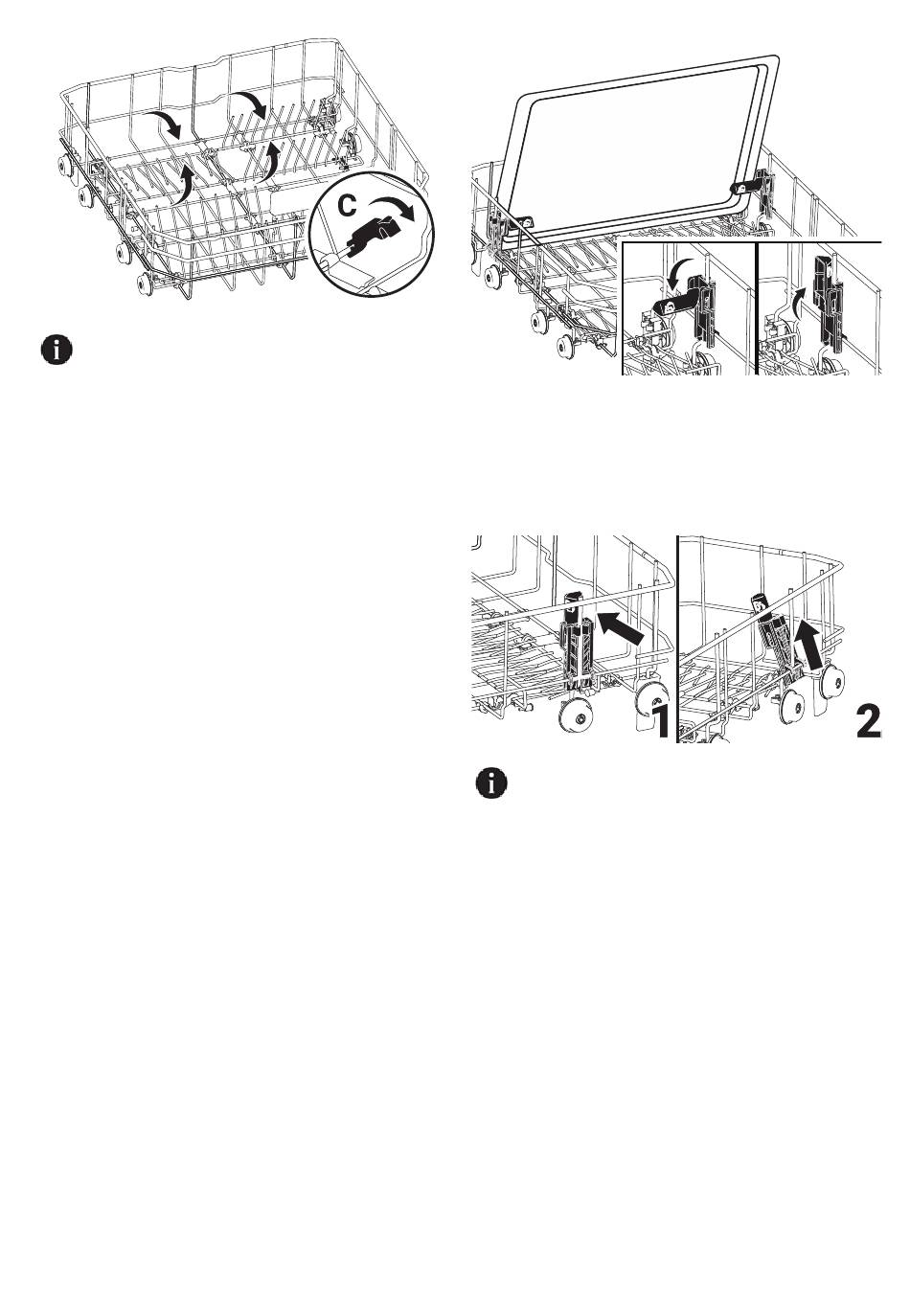 C

1

2