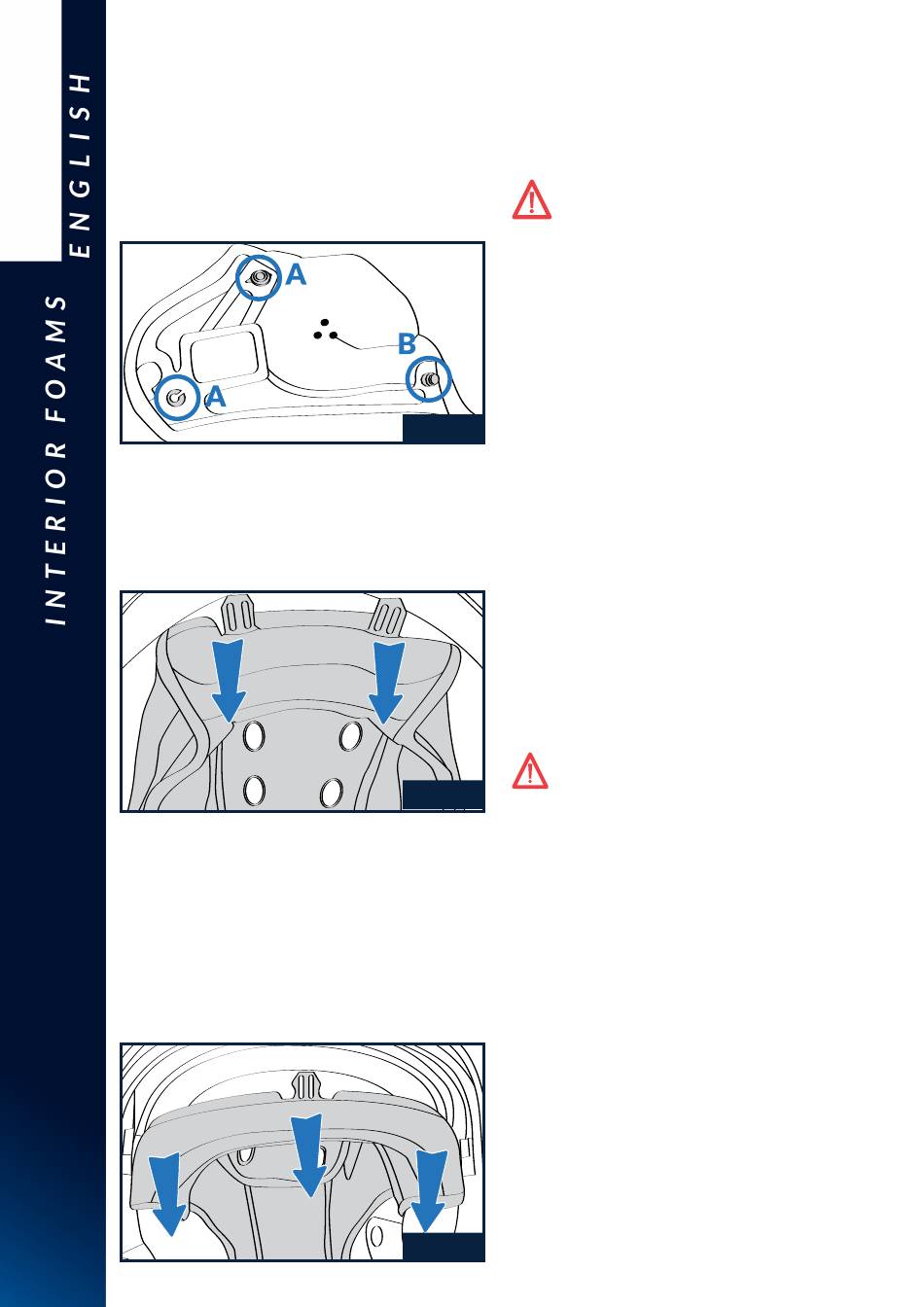 ENGLISH

INTERIOR FOAMS

A

B

A