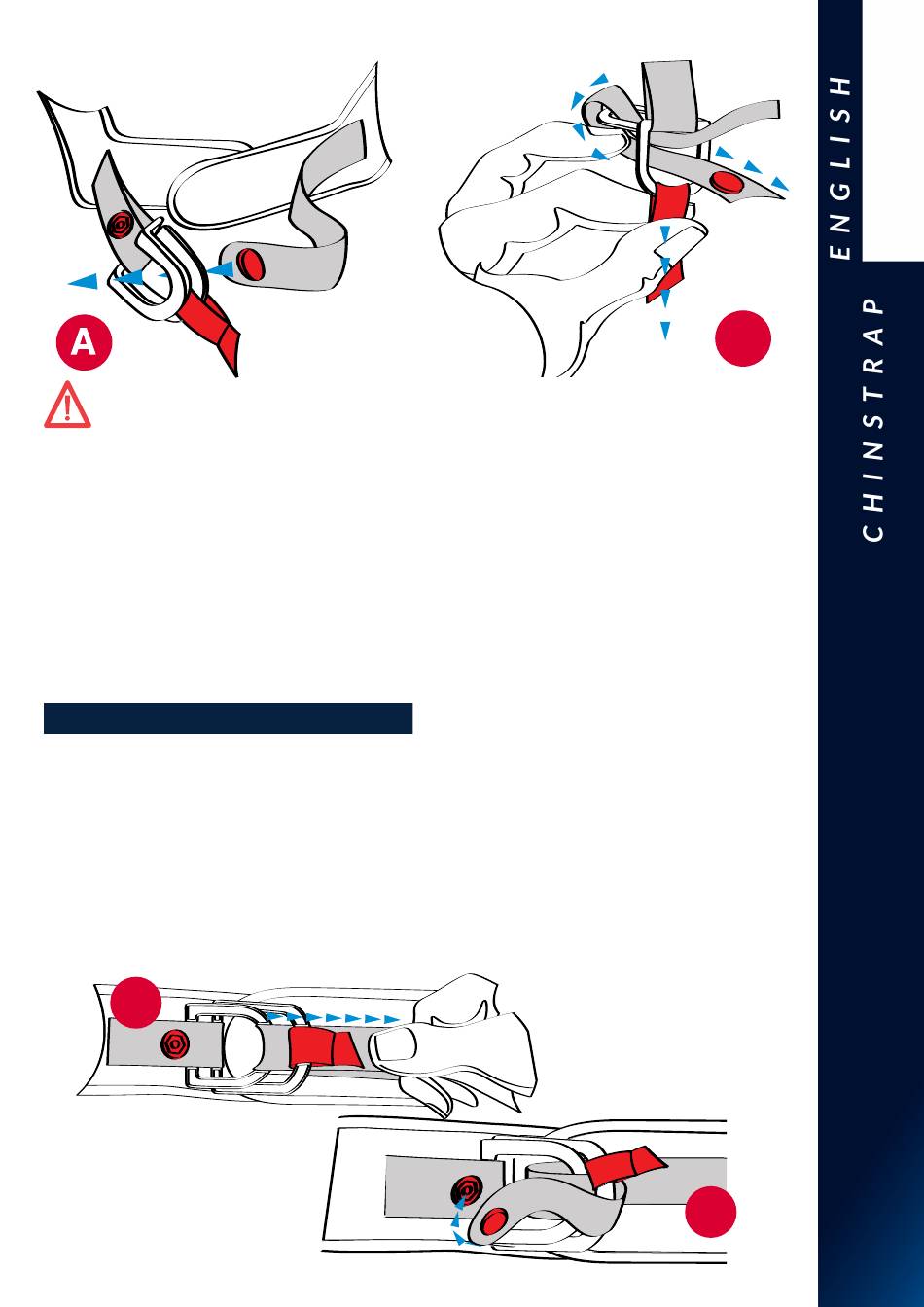 A

ENGLISH

CHINSTRAP