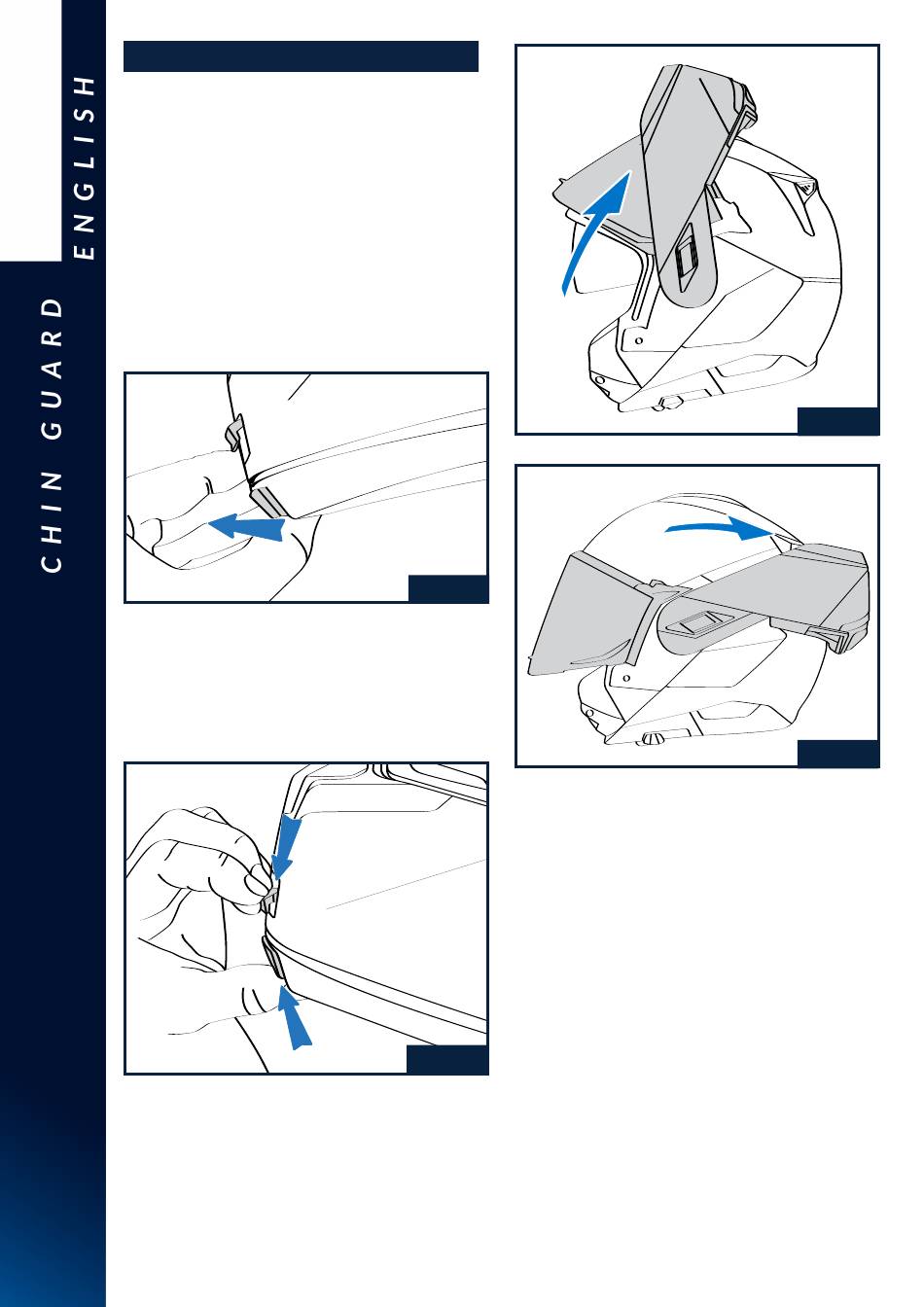 ENGLISH

CHIN GUARD