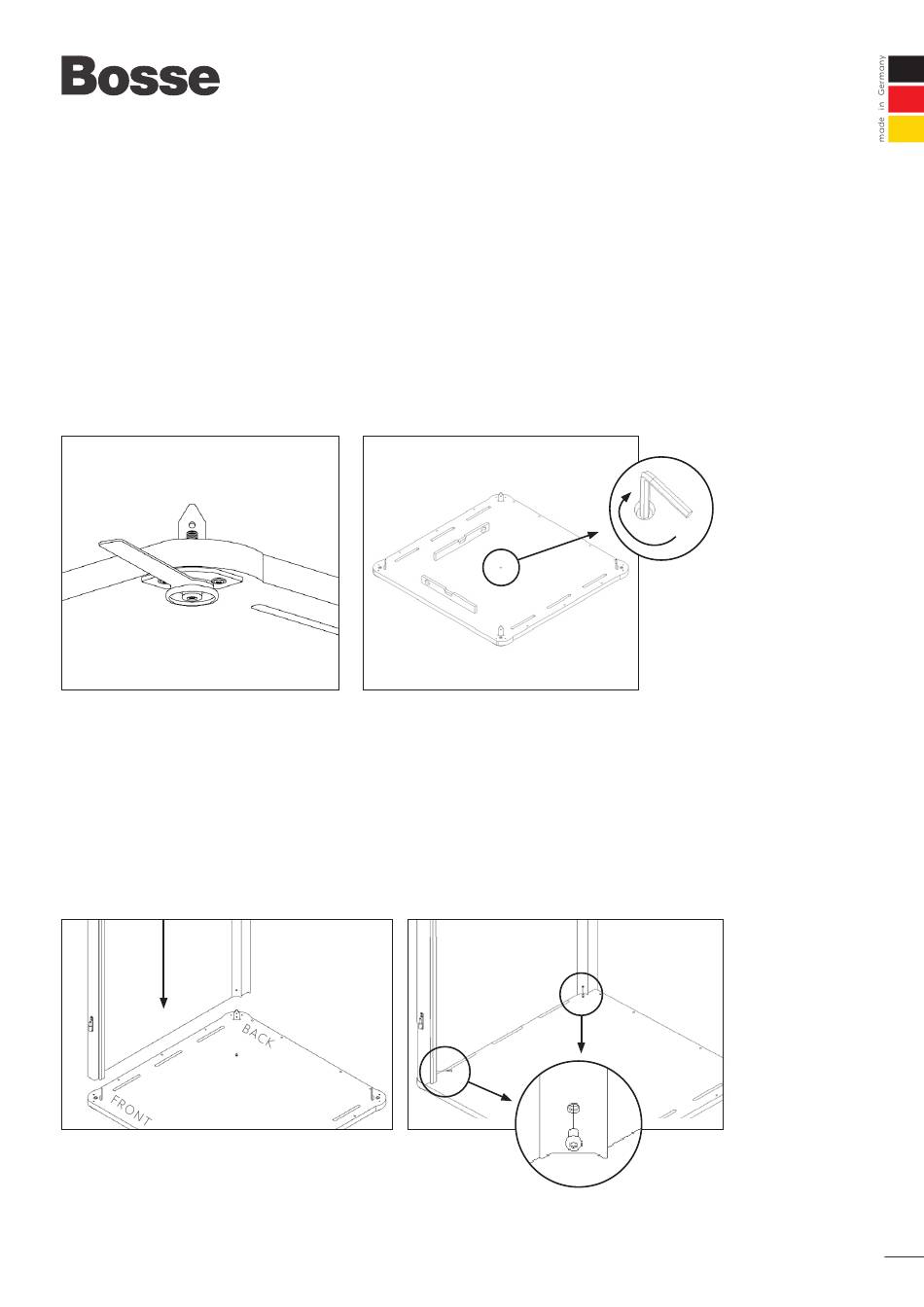 Bosse

made in Germany

BACK

FRONT