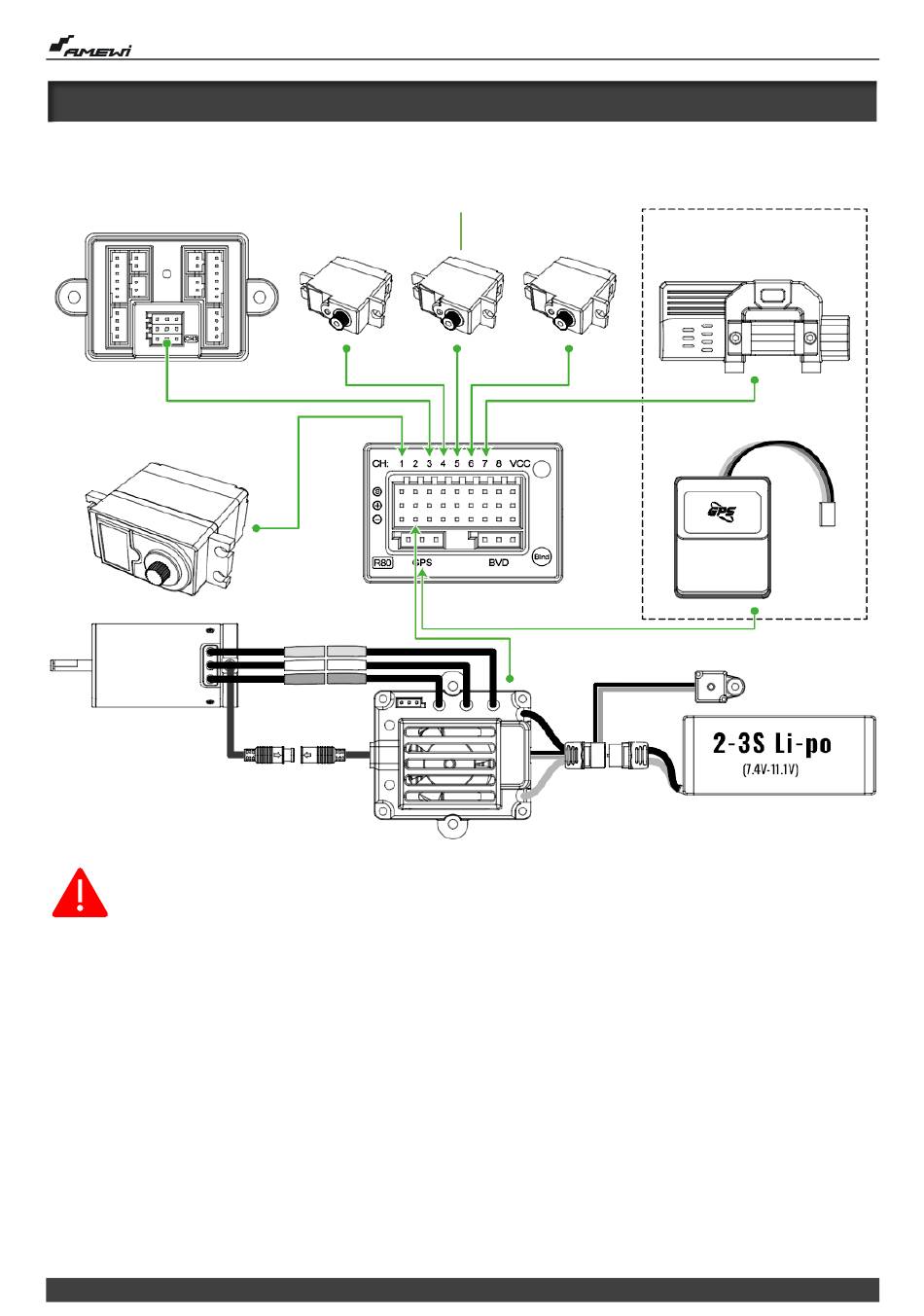 AMEWI

CH3

CH: 1 2 3 4 5 6 7 8 VCC

R80 GPS BVD Bind

GPS

2-3S Li-po
(7.4V-11.1V)