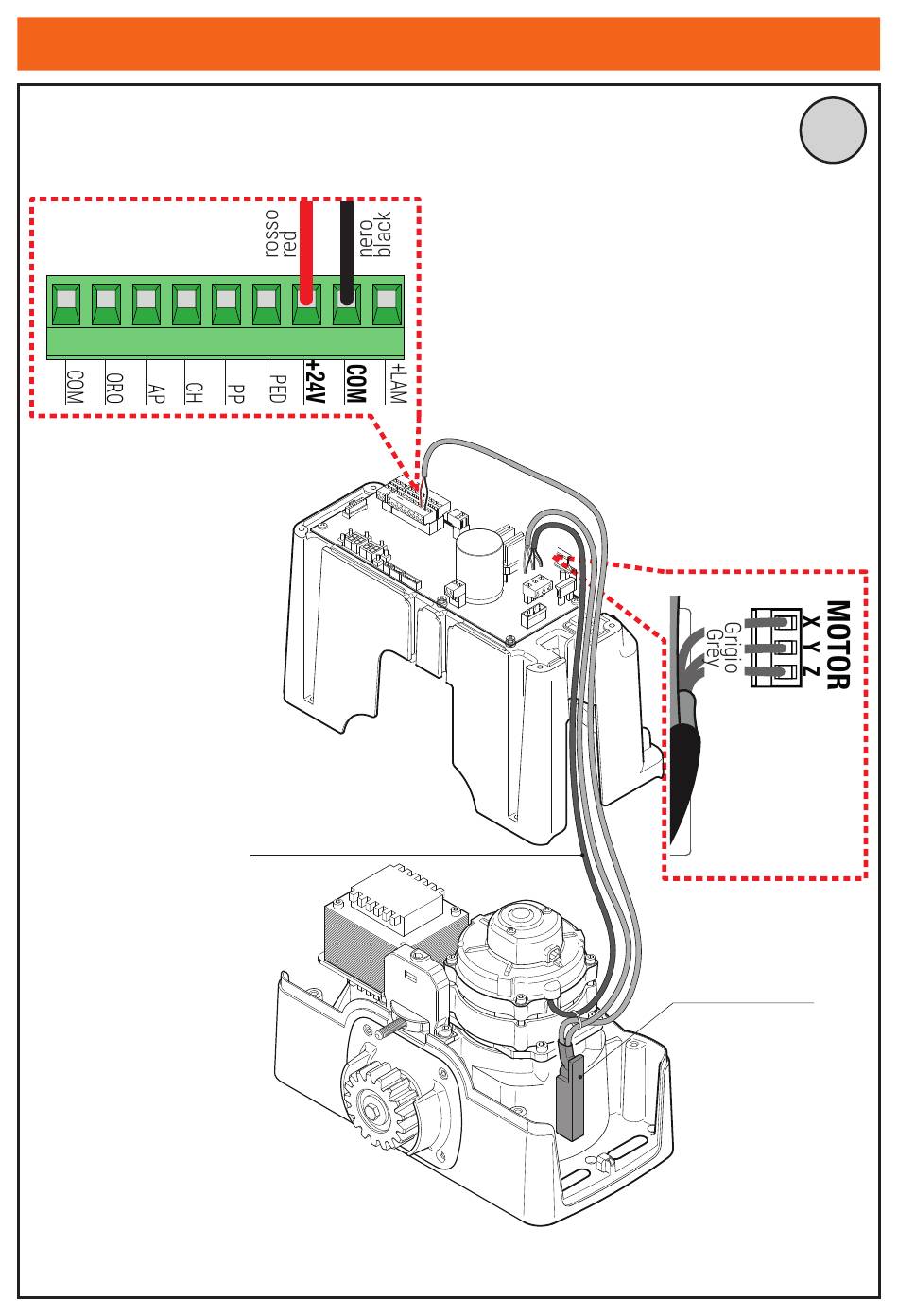 rosso
red
nero
black

COM
ORO
AP
CH
PP
PED
+24V
COM
+LAM

MOTOR
X Y Z
Grigio
Grey