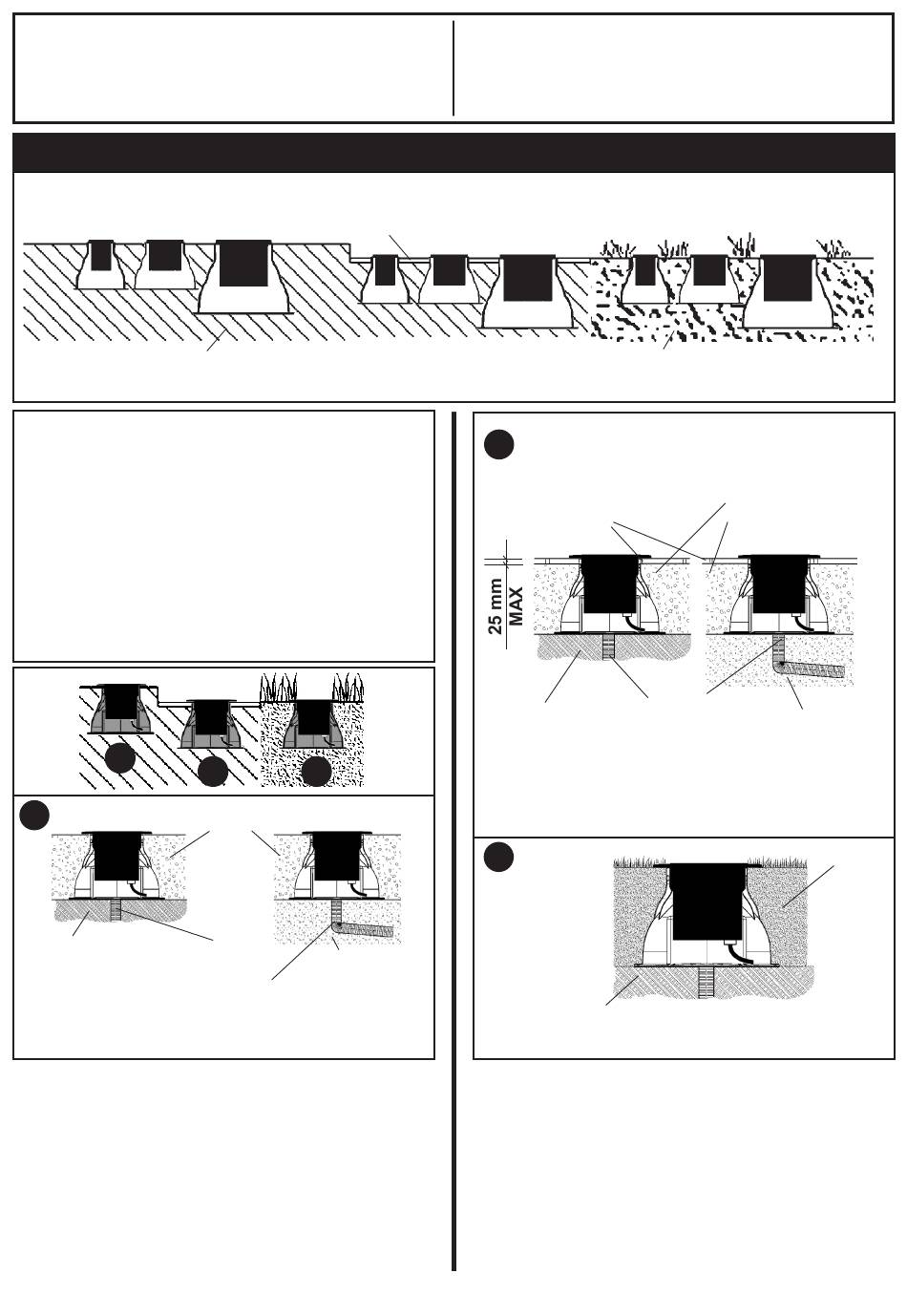 25 mm
MAX