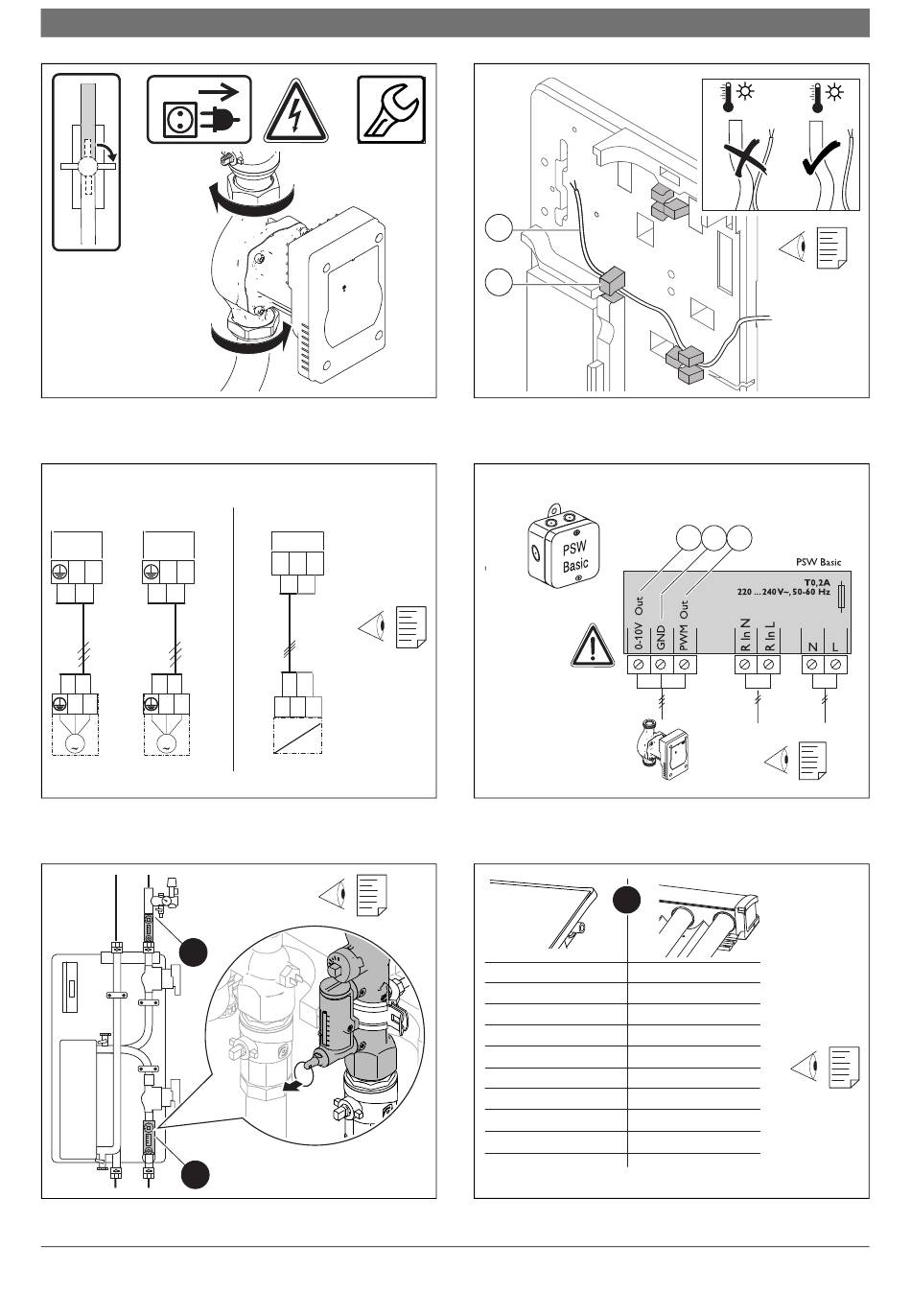 PSW Basic

PSW Basic
T0,2A
220 ... 240V~, 50-60 Hz

0-10V Out
GND
PWM Out
R In N
R In L
N
L