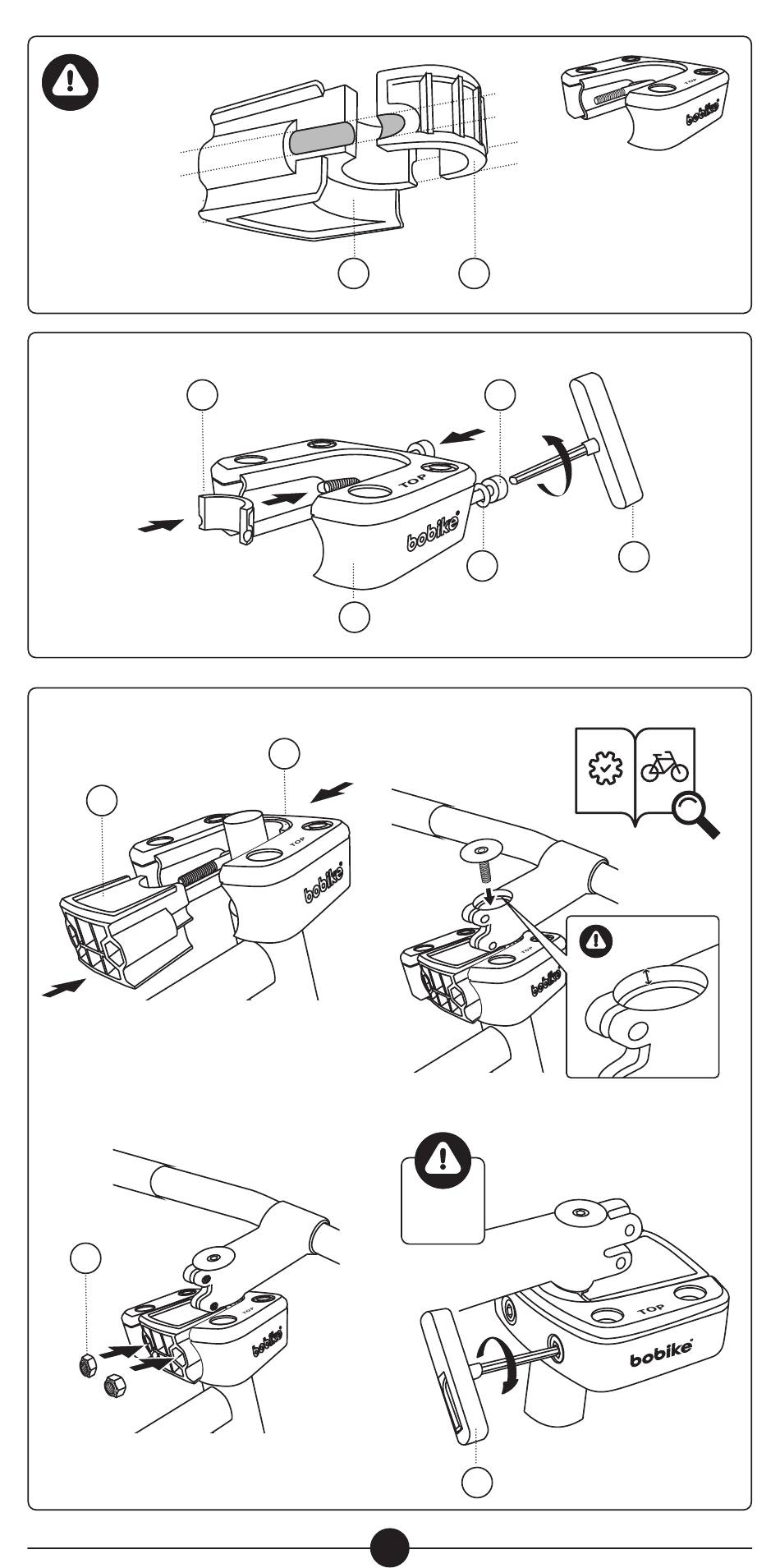 TOP
bobike

TOP
bobike

TOP
bobike

TOP
bobike

TOP
bobike

TOP
bobike