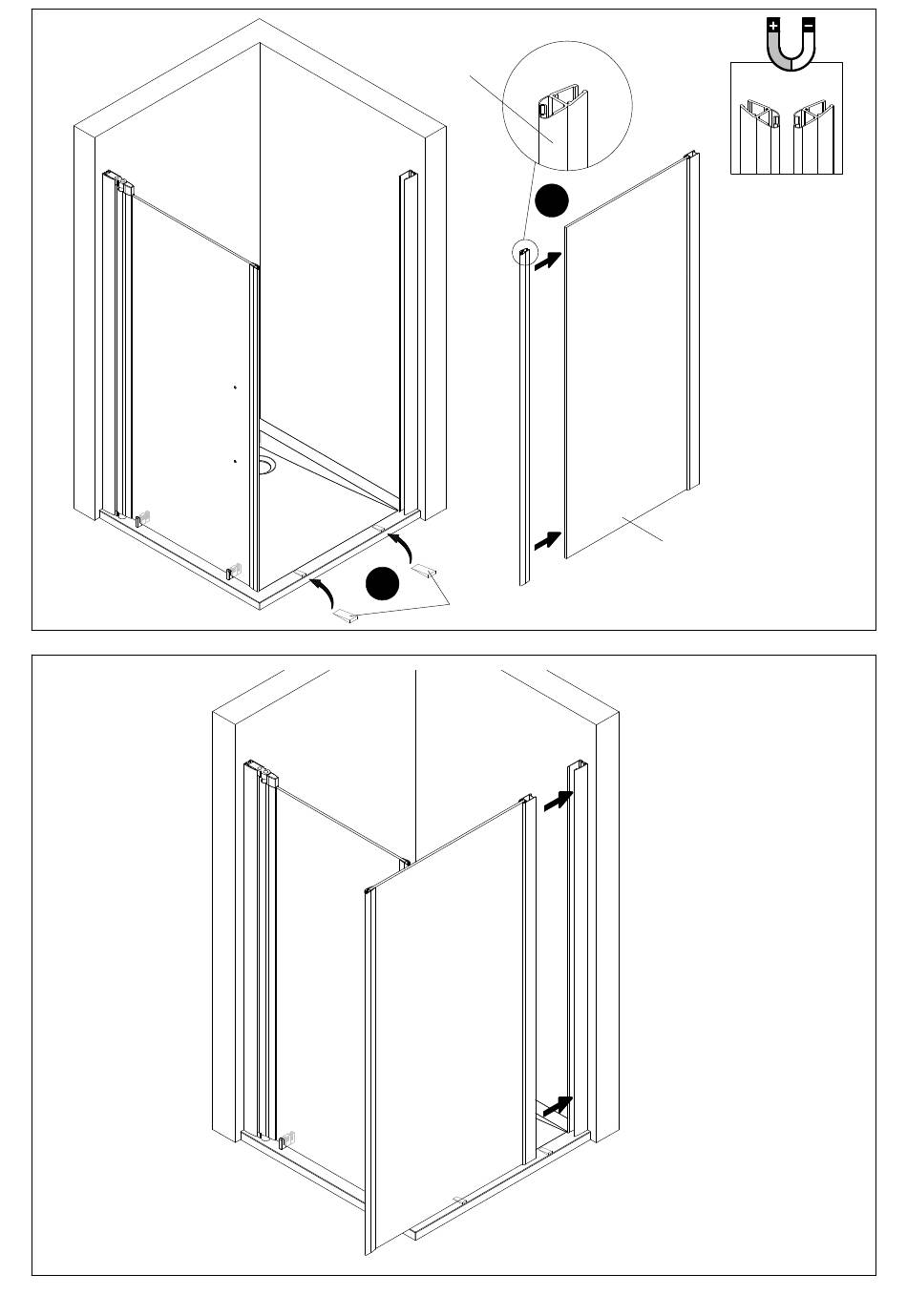 + -