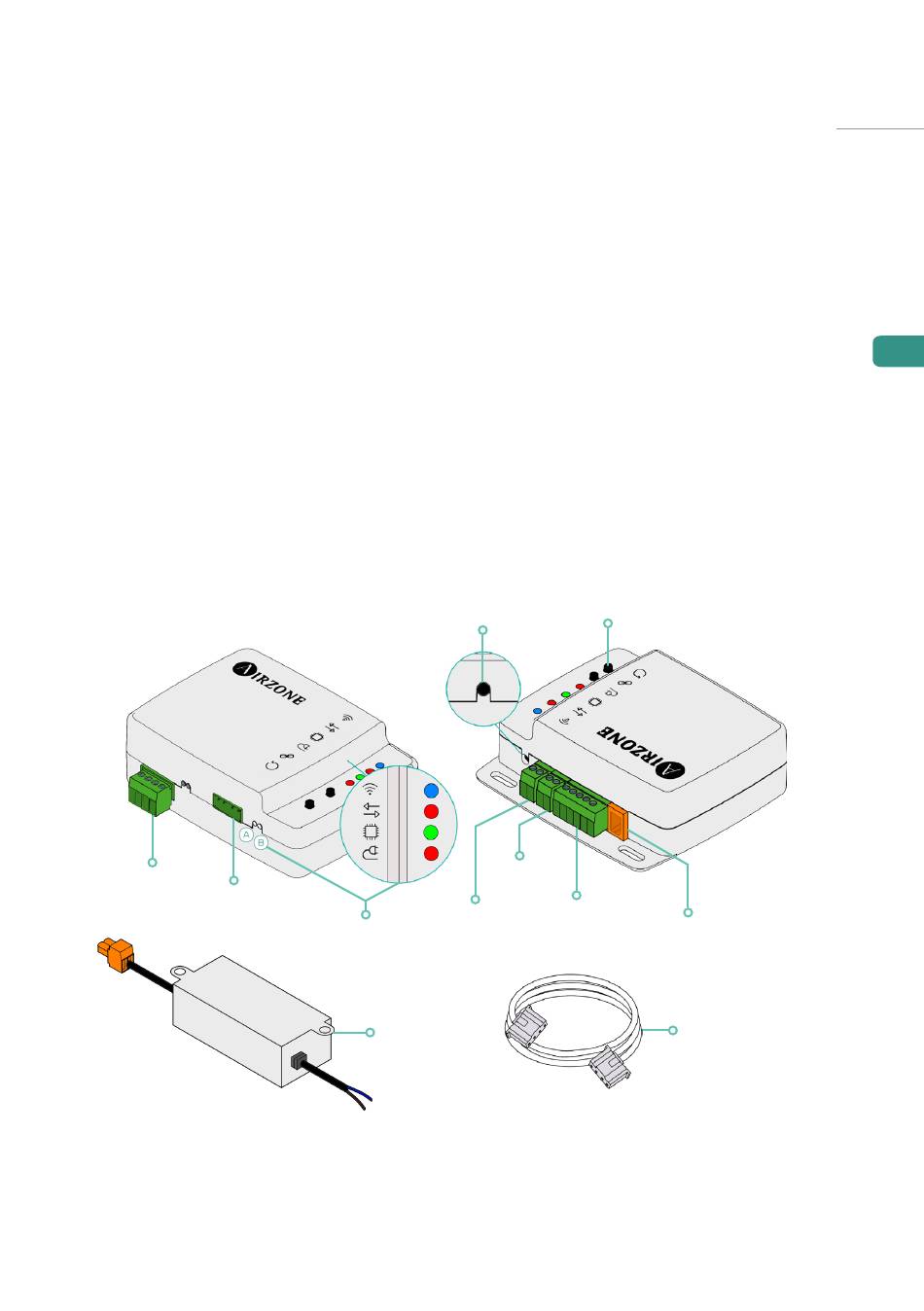 AIRZONE

A

B

AIRZONE