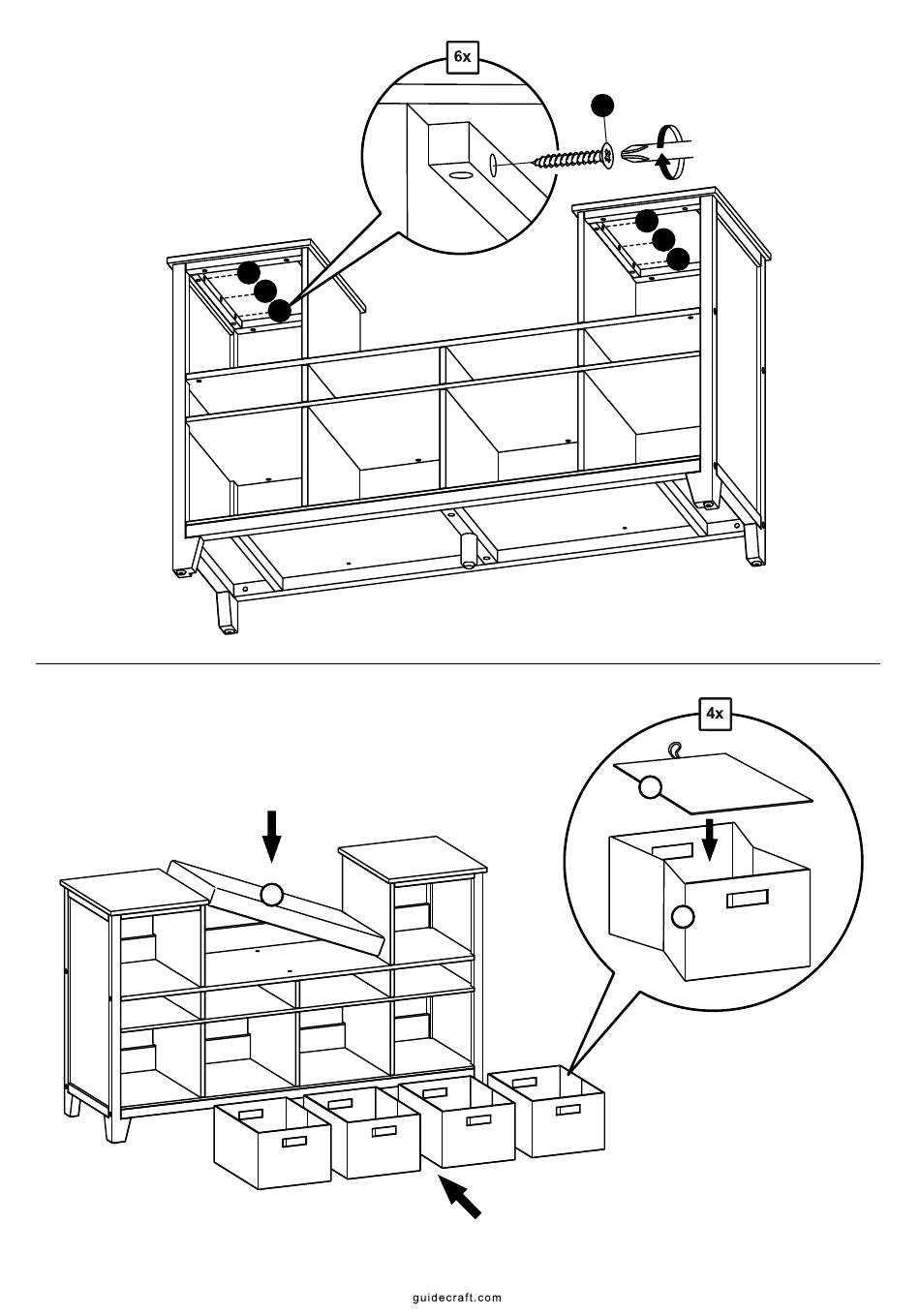 6x

4x

guidecraft.com