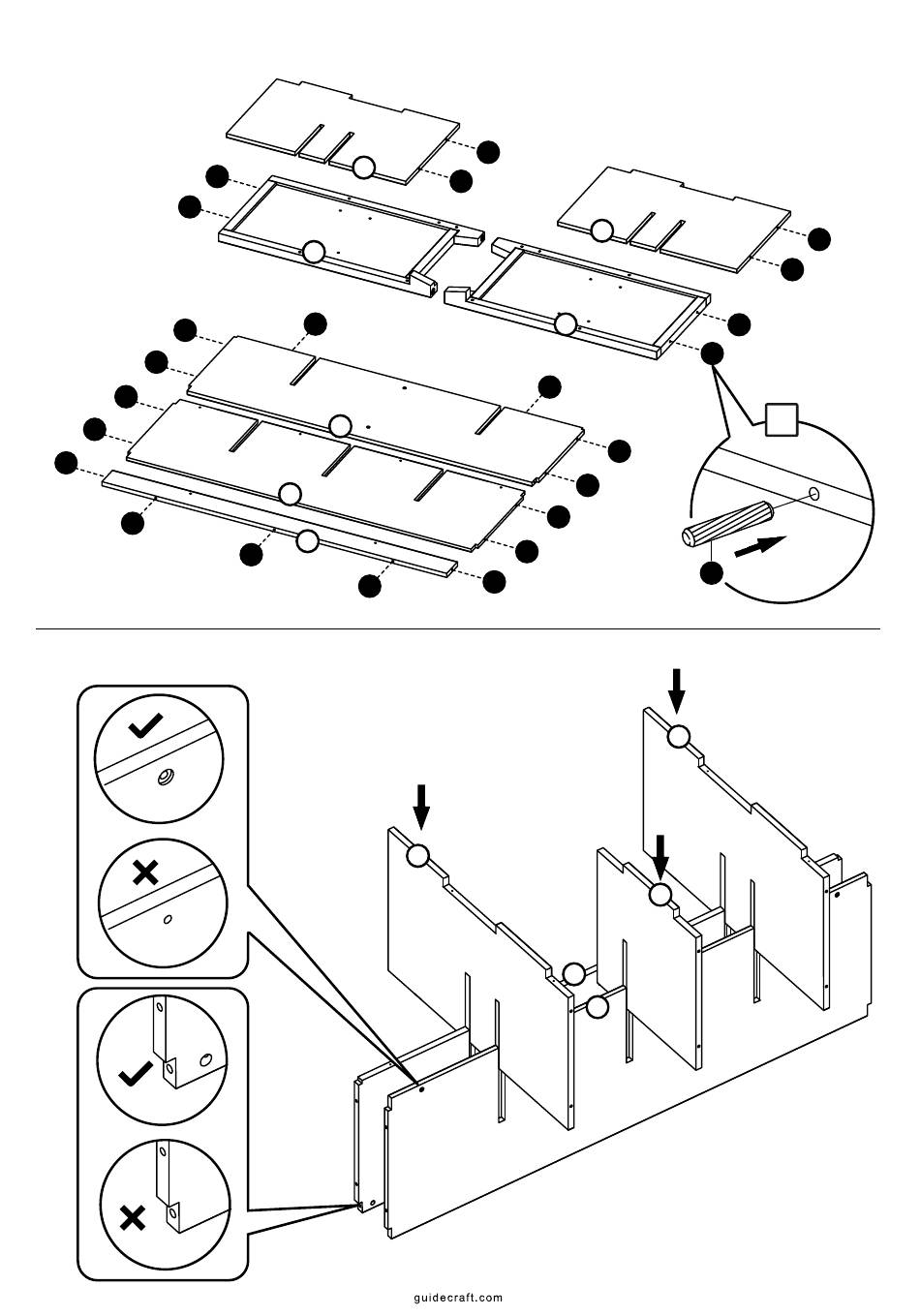 guidecraft.com