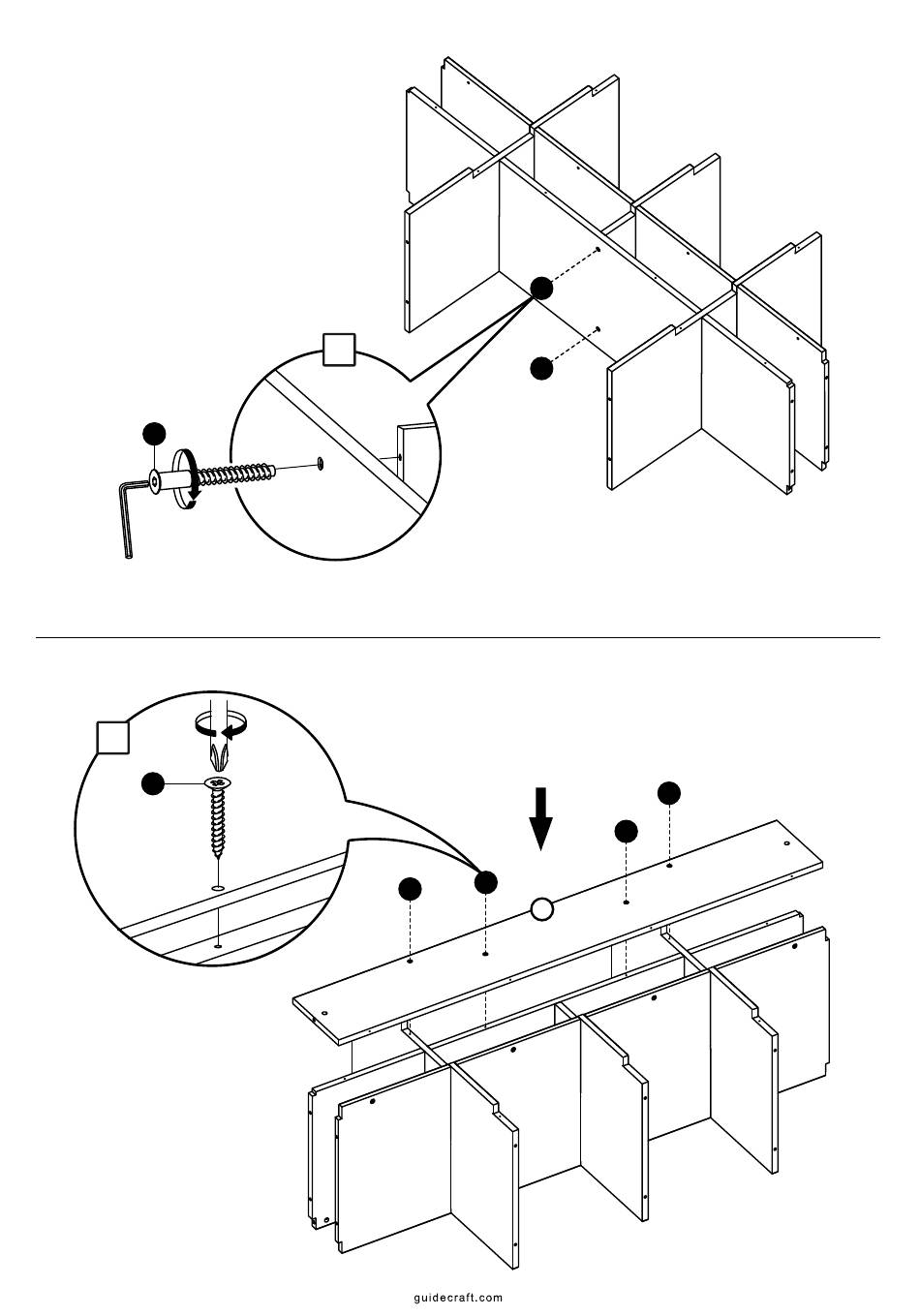 guidecraft.com