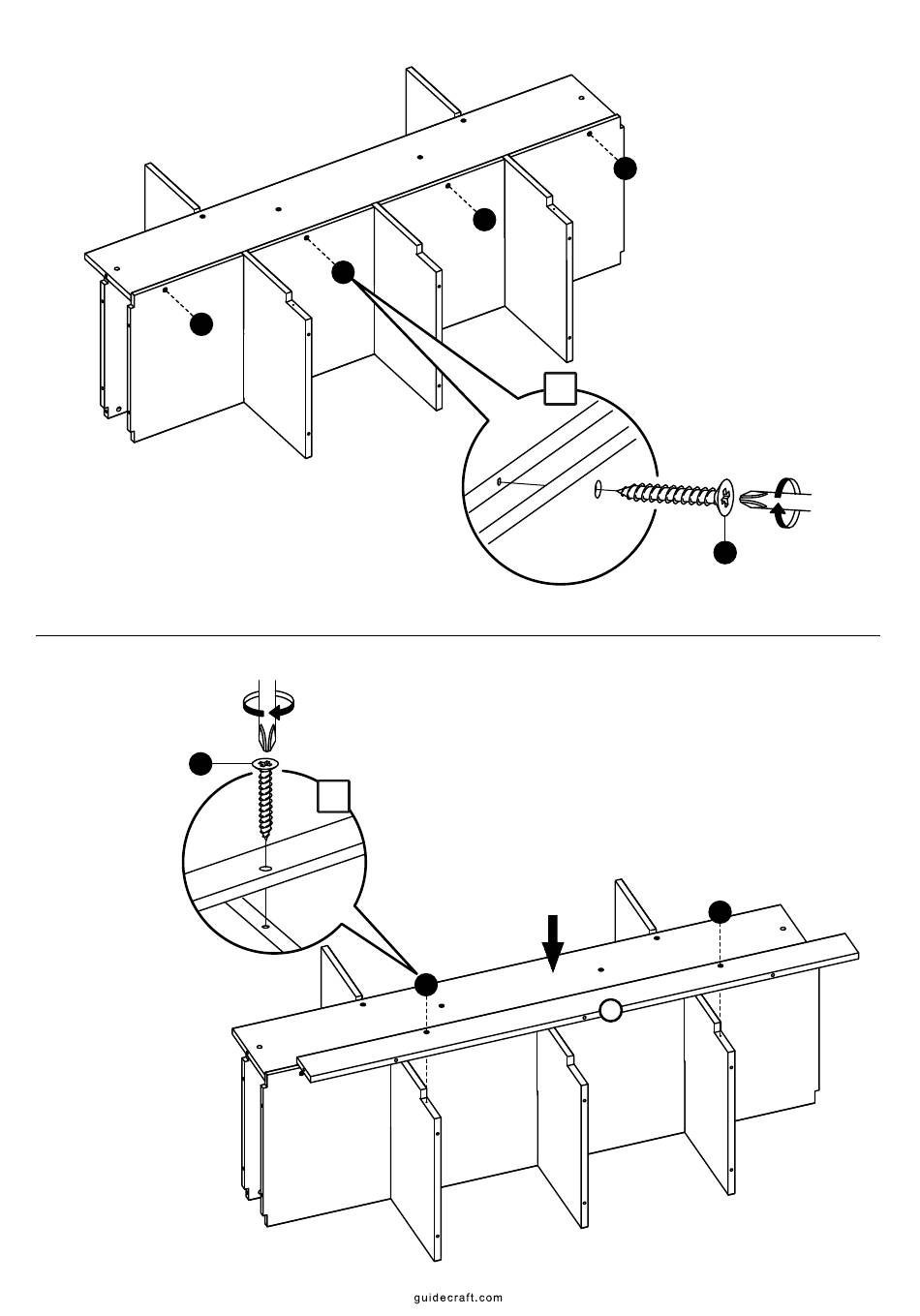 guidecraft.com