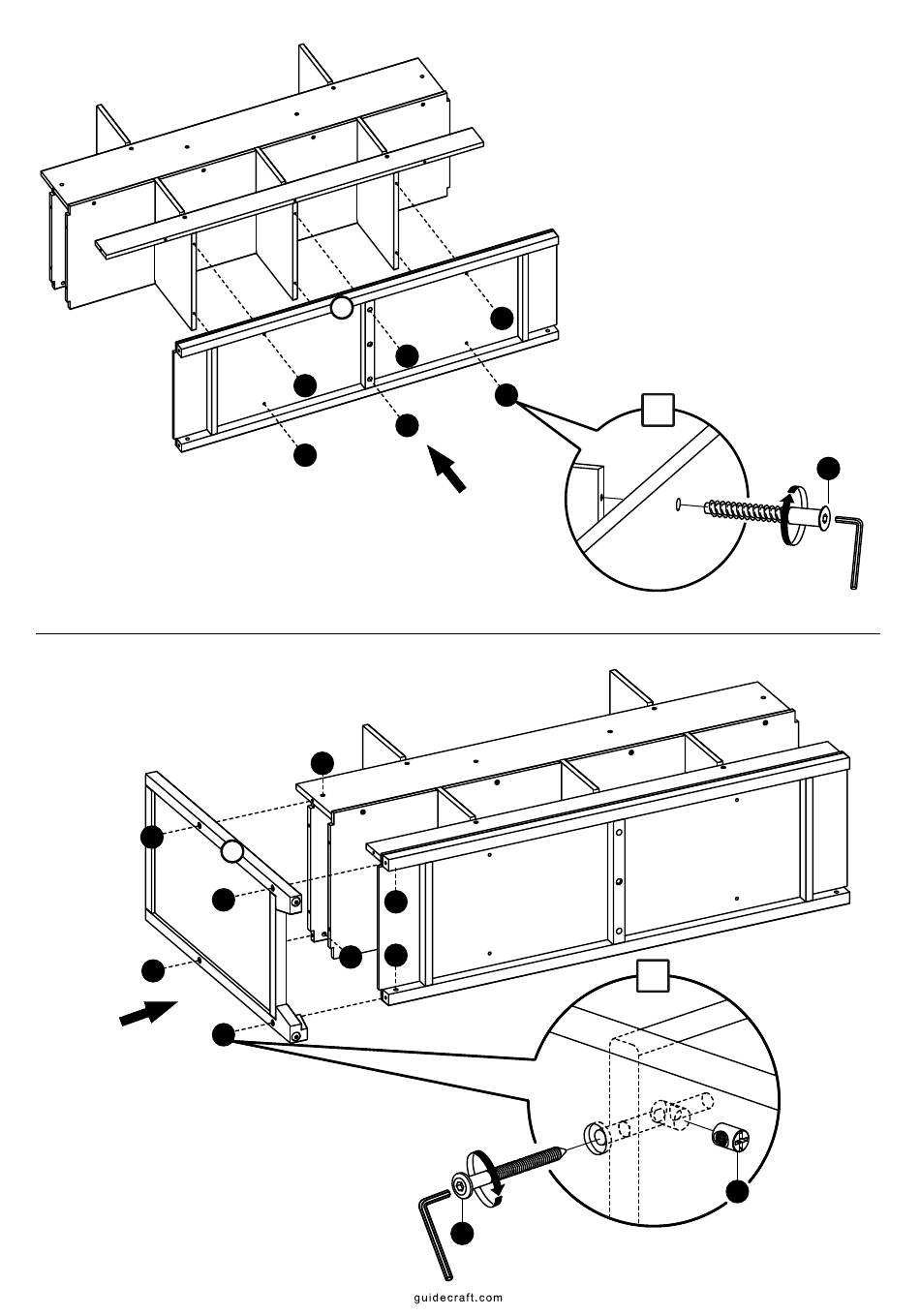 guidecraft.com