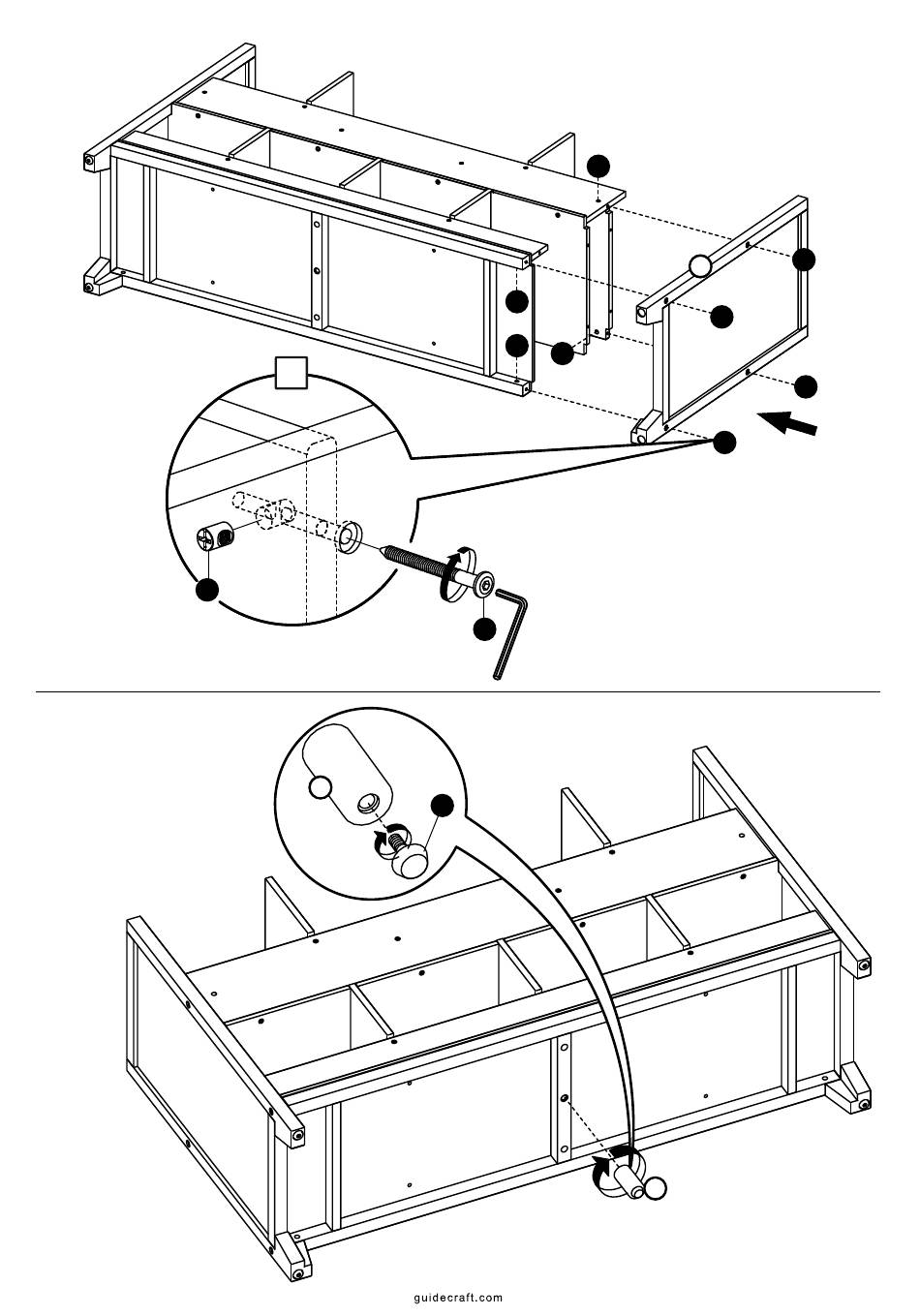 guidecraft.com