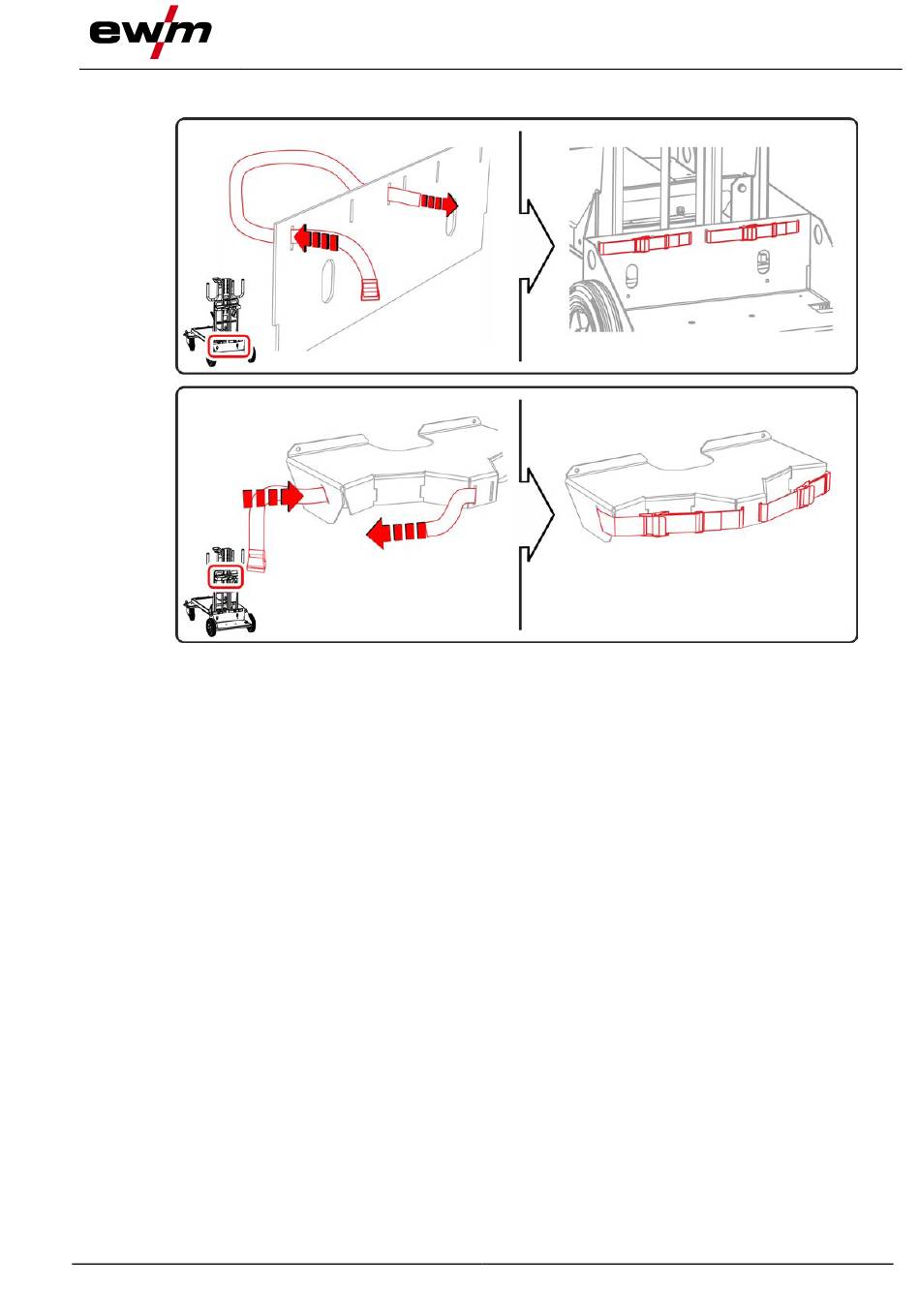 ewm