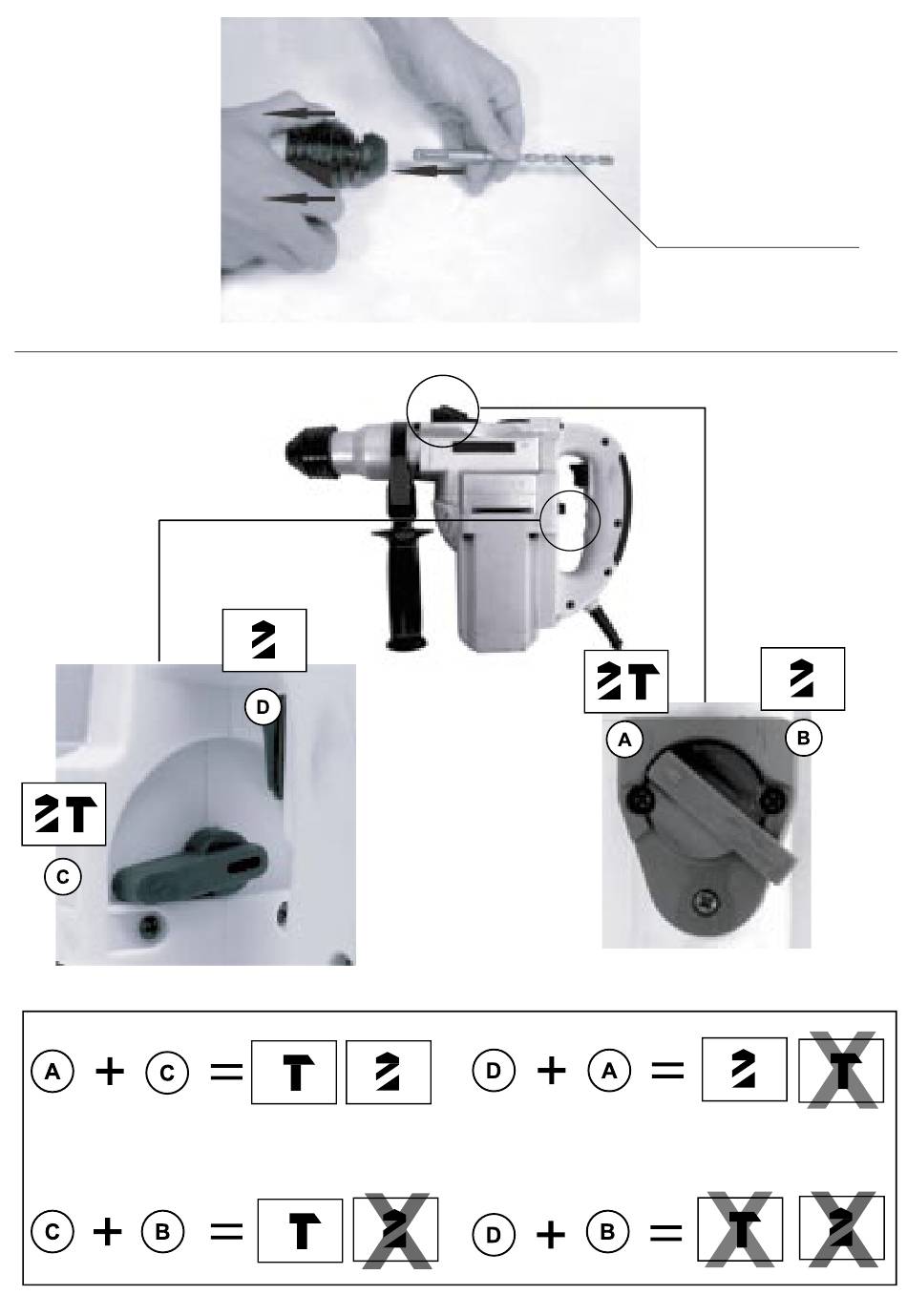 D

A

B

C

A + C =

D + A =

C + B =

D + B =