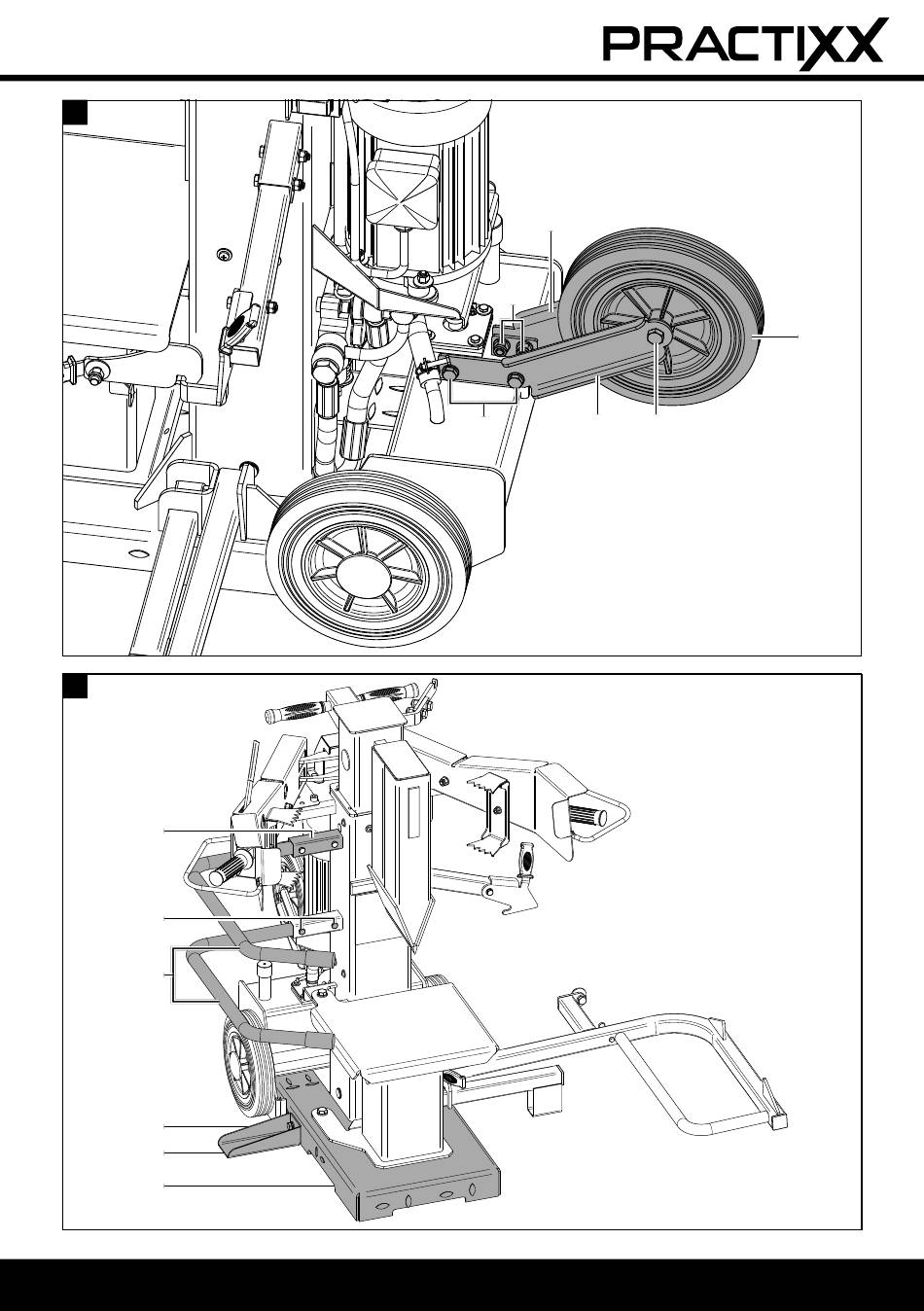 PRACTIXX