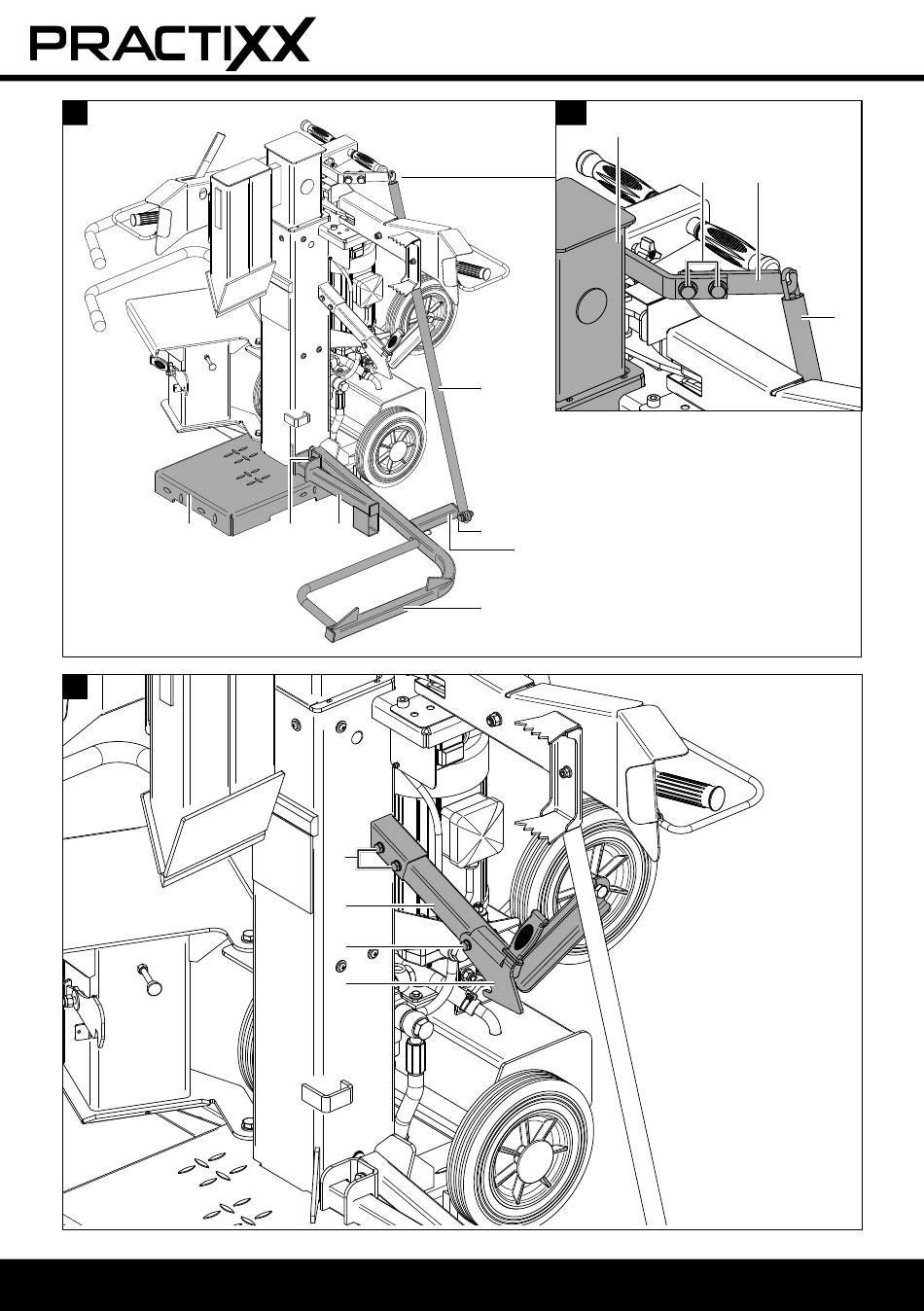 PRACTIXX