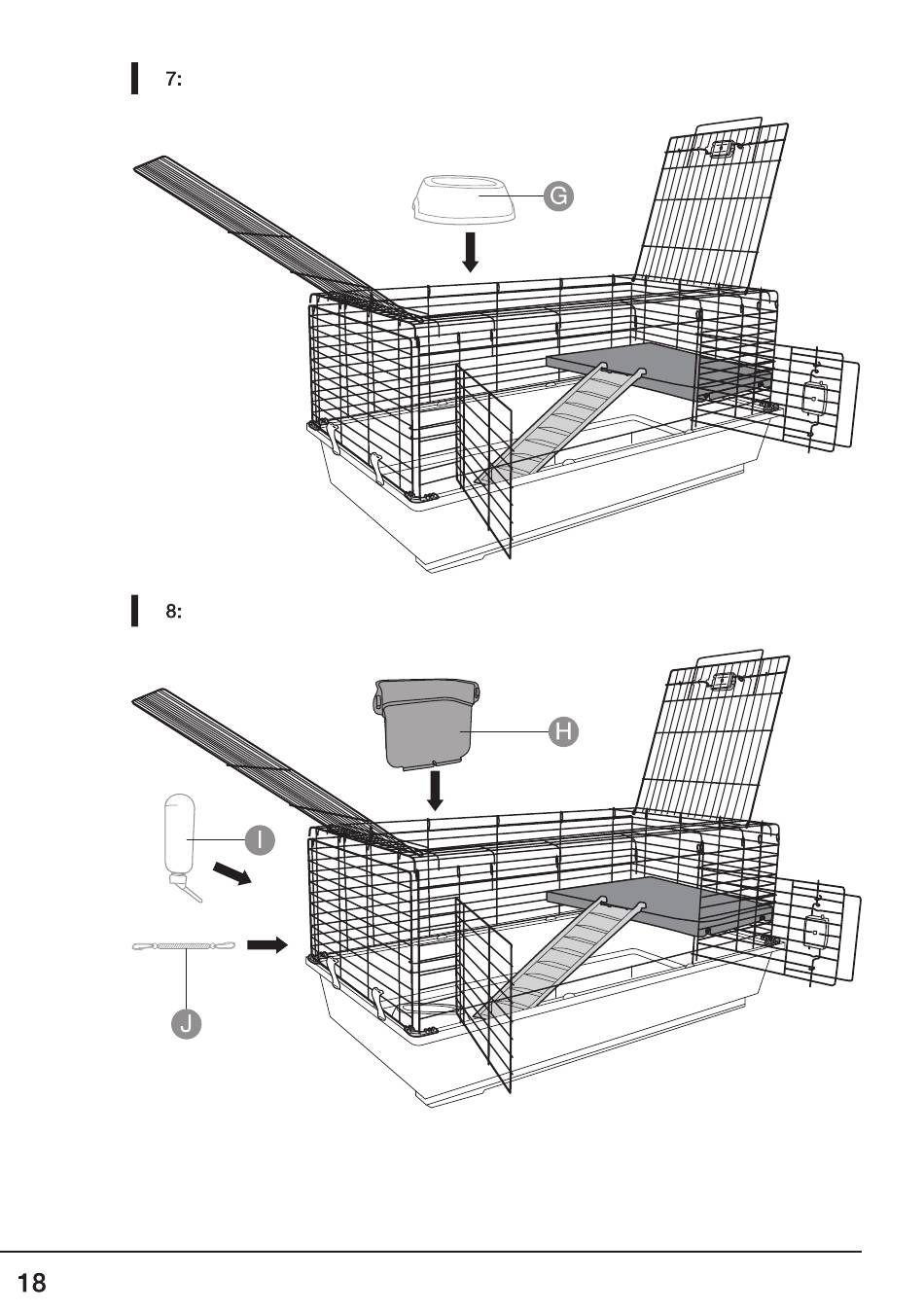 7:

G

8:

H

I

J

18