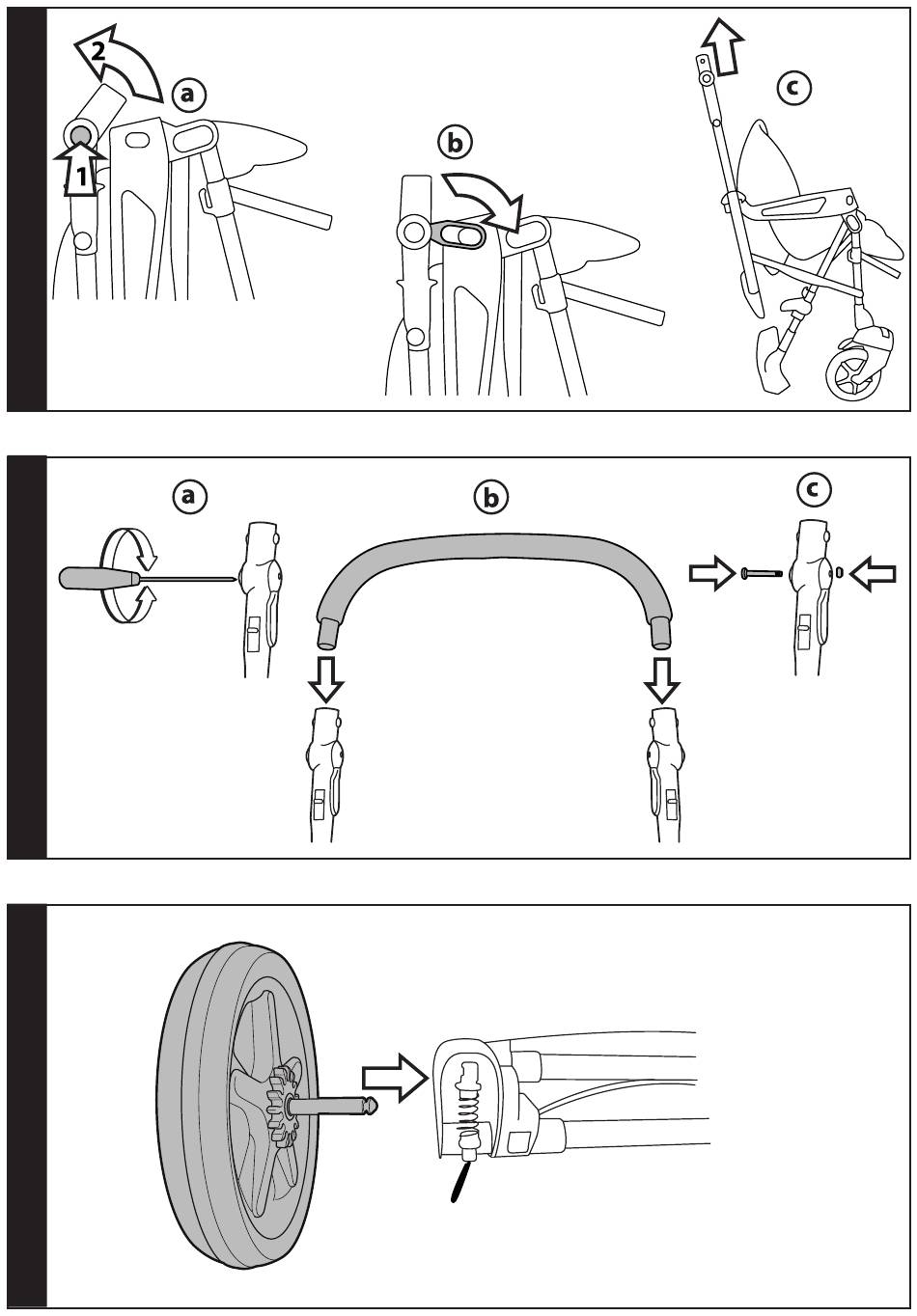 2
1
a
b
c
a
b
c