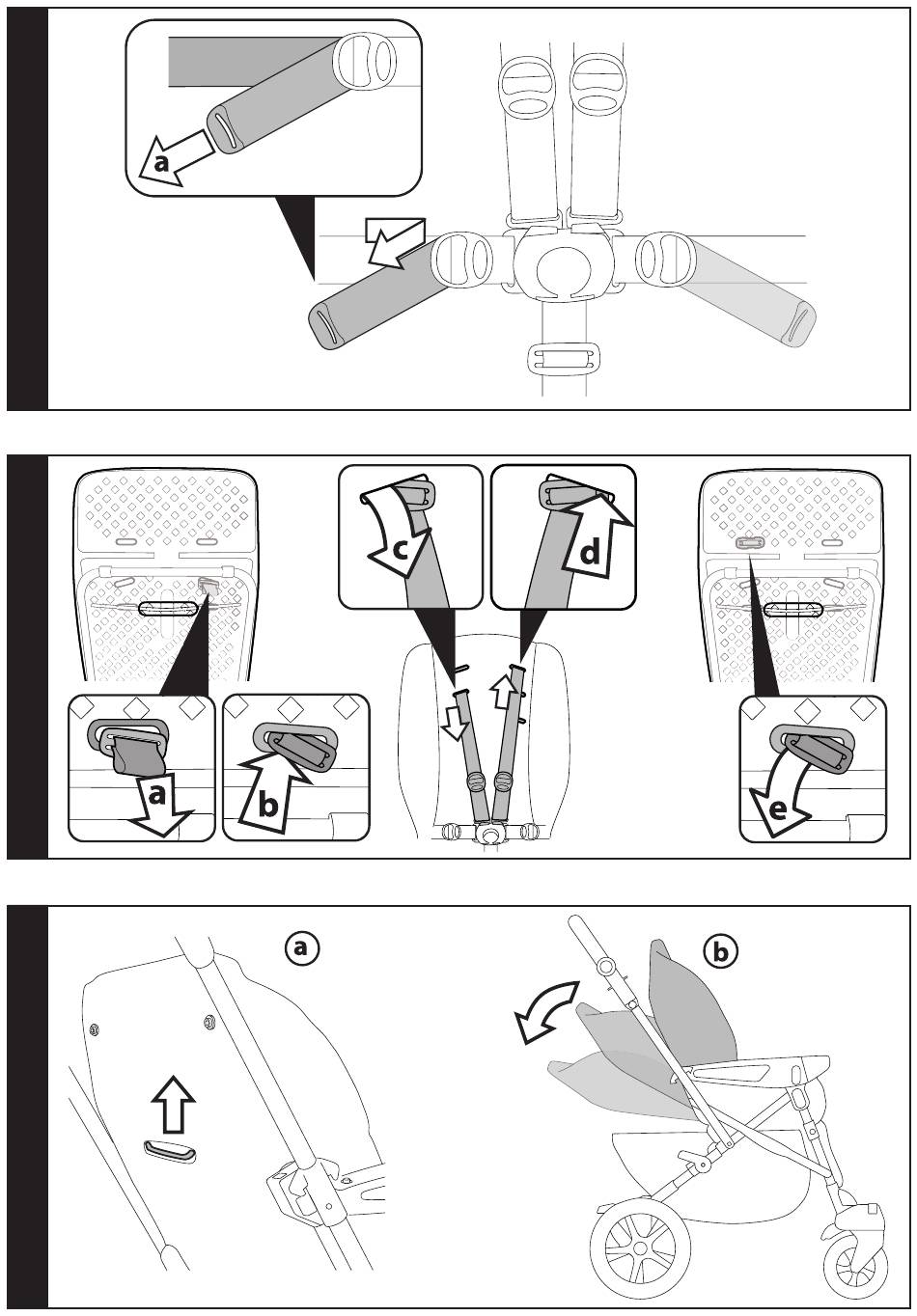 a

a

b

c

d

e

a

b