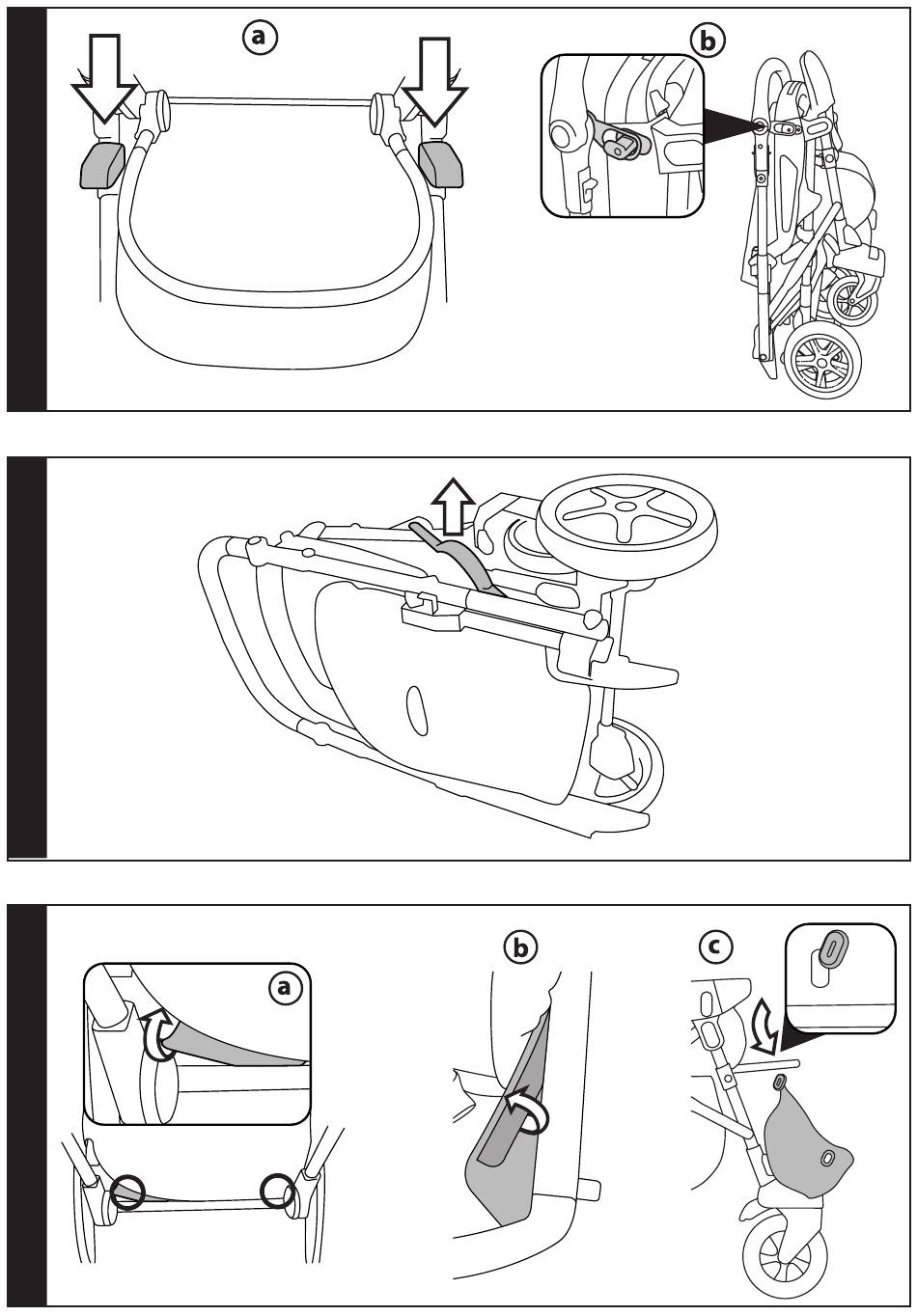 a

b

a

b

c