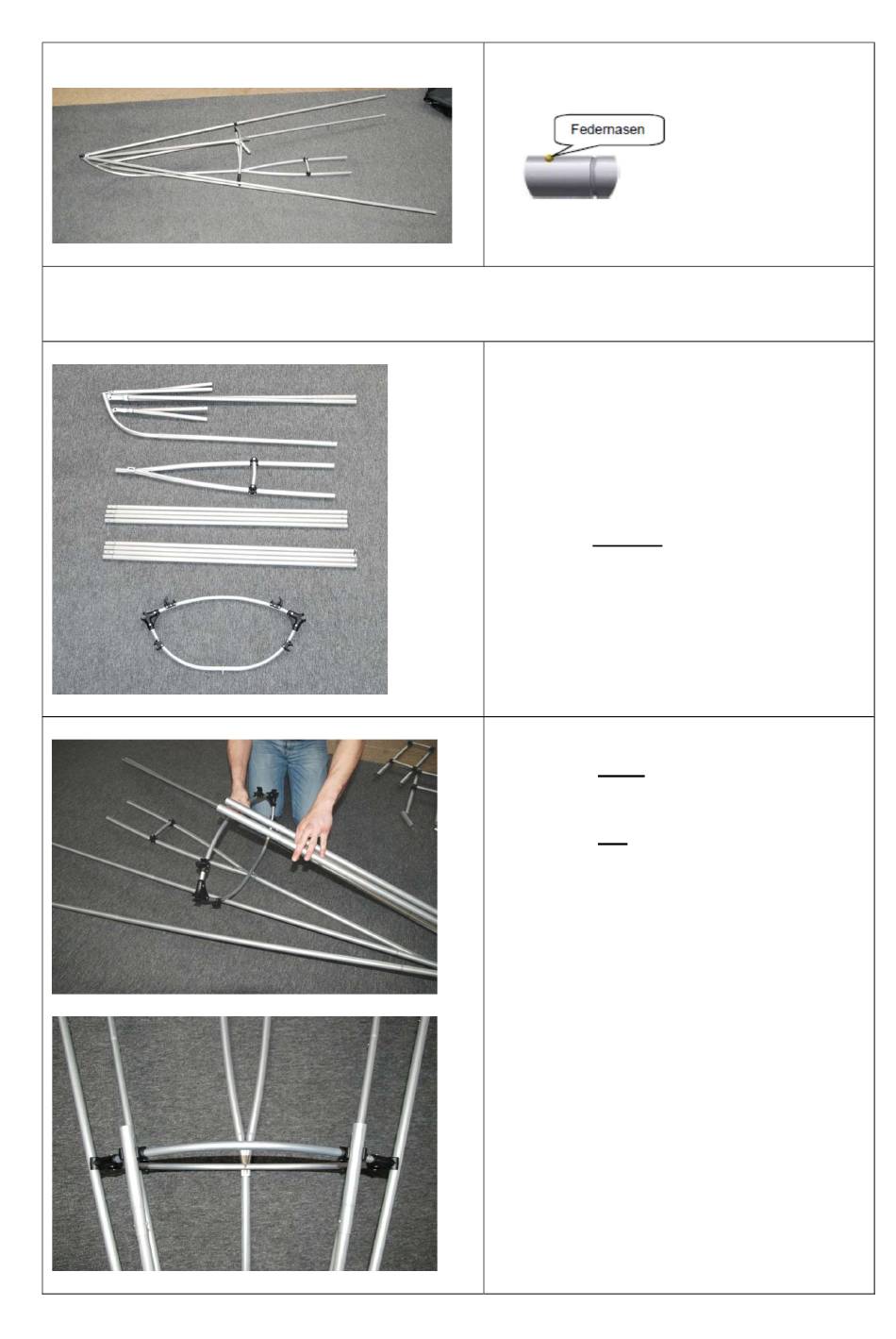 Federnasen