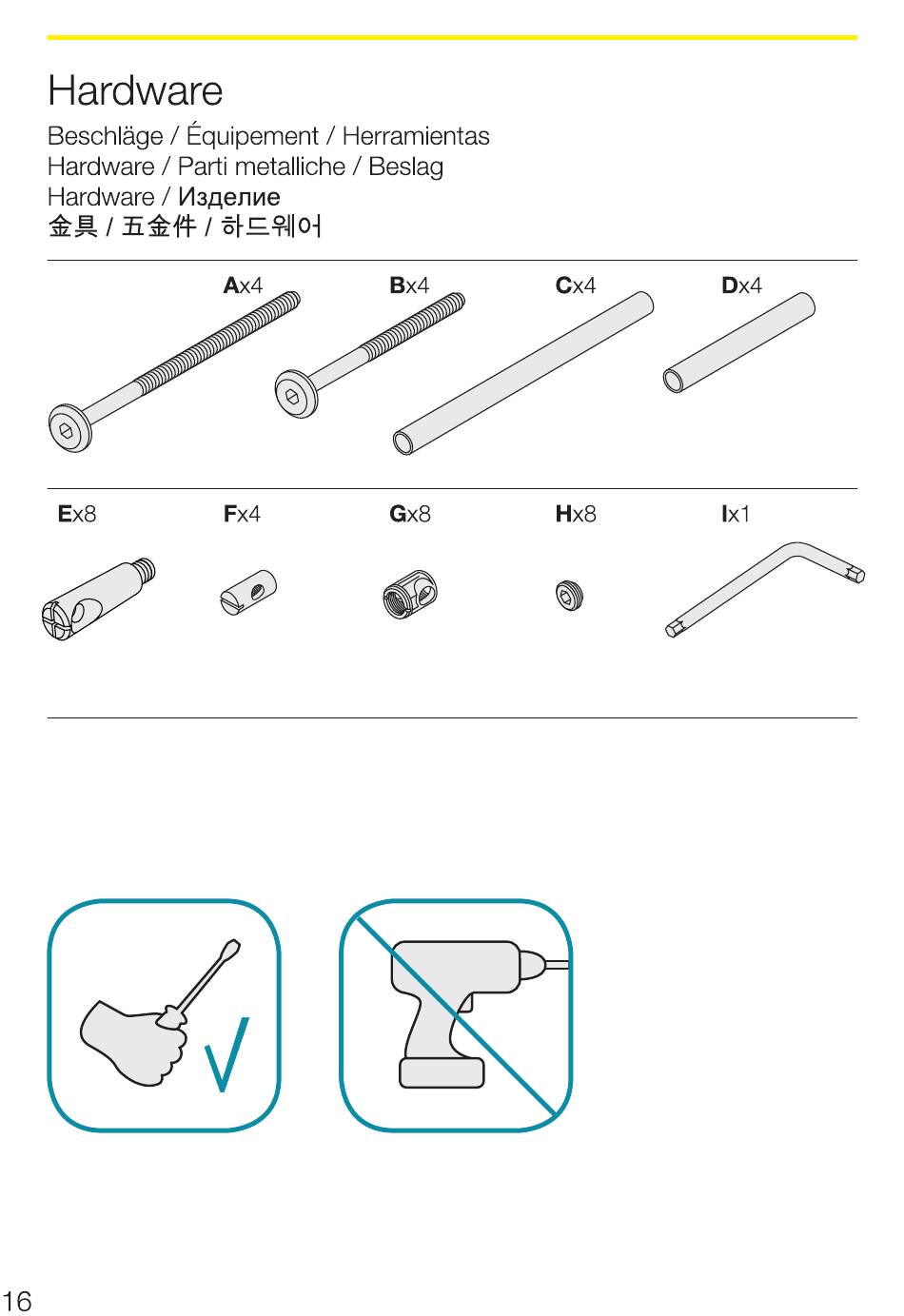 Hardware

Beschläge / Équipement / Herramientas
Hardware / Parti metalliche / Beslag
Hardware / Изделие
金具 / 五金件 / 하드웨어

Ax4 Bx4 Cx4 Dx4

Ex8 Fx4 Gx8 Hx8 Ix1

16