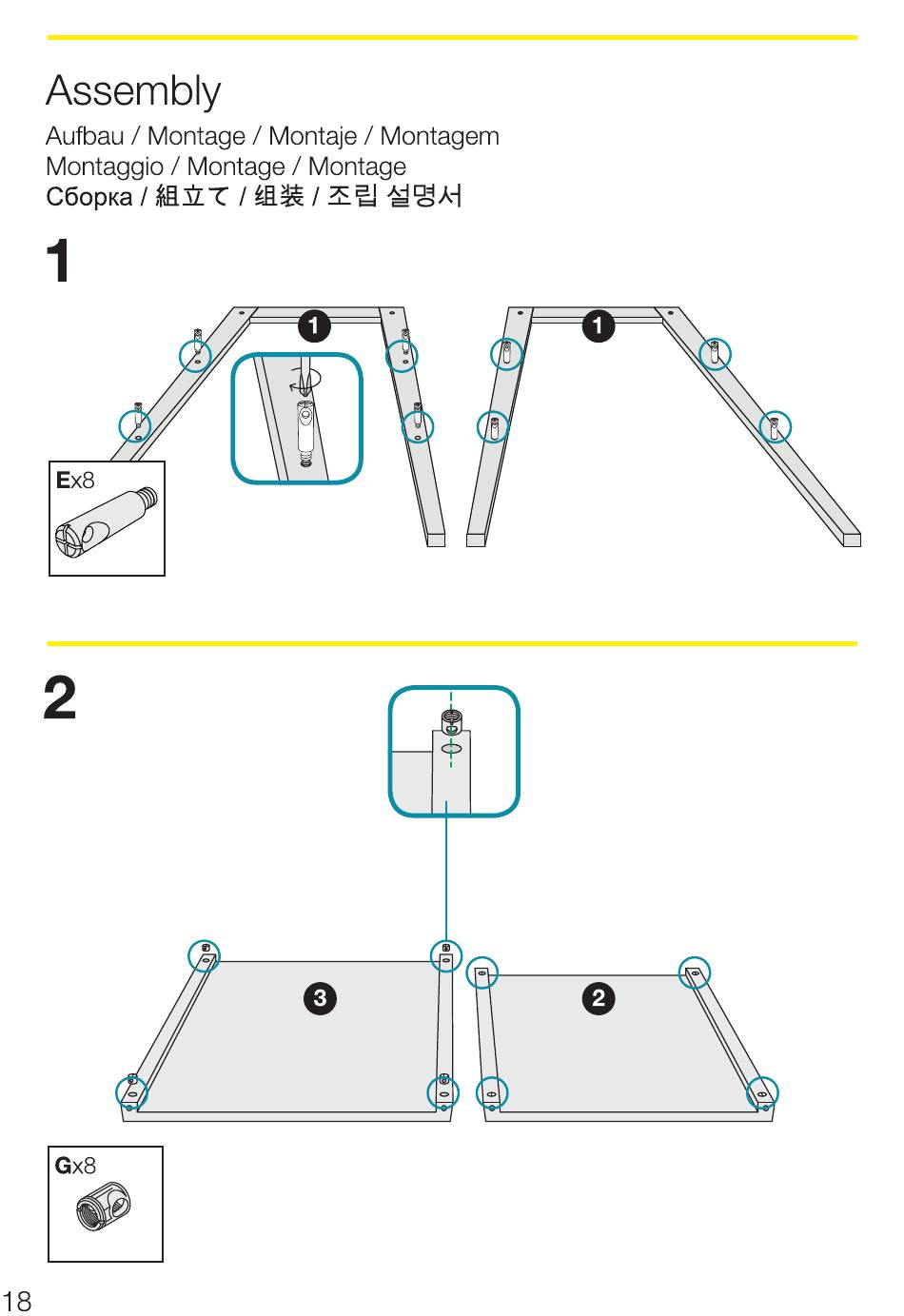 Assembly
Aufbau / Montage / Montaje / Montagem
Montaggio / Montage / Montage
Сборка / 組立て / 组装 / 조립 설명서

1

1

1

Ex8

2

3

2

Gx8

18